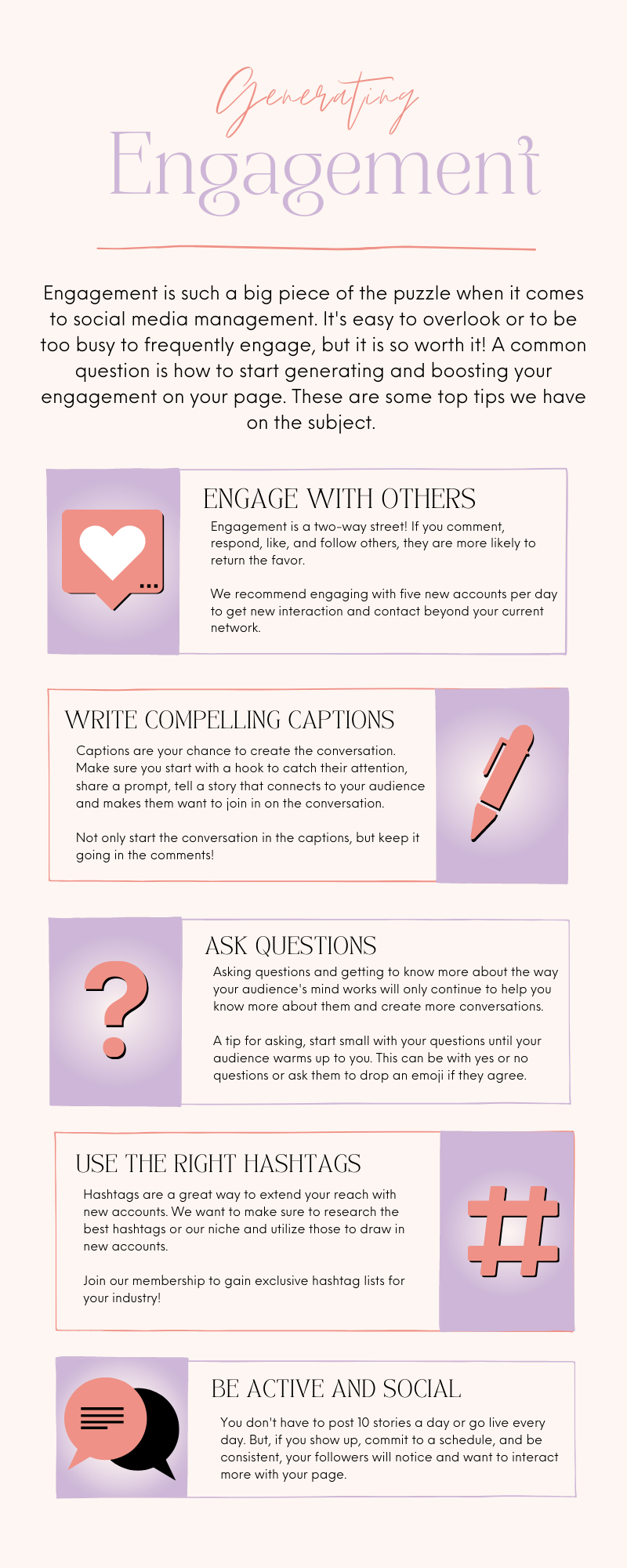 Generating
Engagement

Engagement is such a big piece of the puzzle when it comes to social media management. It's easy to overlook or to be too busy to frequently engage, but it is so worth it! A common question is how to start generating and boosting your engagement on your page. These are some top tips we have on the subject.

ENGAGE WITH OTHERS

Engagement is a two-way street! If you comment, respond, like, and follow others, they are more likely to return the favor.

We recommend engaging with five new accounts per day to get new interaction and contact beyond your current network.

WRITE COMPELLING CAPTIONS

Captions are your chance to create the conversation. Make sure you start with a hook to catch their attention, share a prompt, tell a story that connects to your audience and makes them want to join in on the conversation.

Not only start the conversation in the captions, but keep it going in the comments!

ASK QUESTIONS

Asking questions and getting to know more about the way your audience's mind works will only continue to help you know more about them and create more conversations.

A tip for asking, start small with your questions until your audience warms up to you. This can be with yes or no questions or ask them to drop an emoji if they agree.

USE THE RIGHT HASHTAGS

Hashtags are a great way to extend your reach with new accounts. We want to make sure to research the best hashtags or our niche and utilize those to draw in new accounts.

Join our membership to gain exclusive hashtag lists for your industry!

BE ACTIVE AND SOCIAL

You don't have to post 10 stories a day or go live every day. But, if you show up, commit to a schedule, and be consistent, your followers will notice and want to interact more with your page.