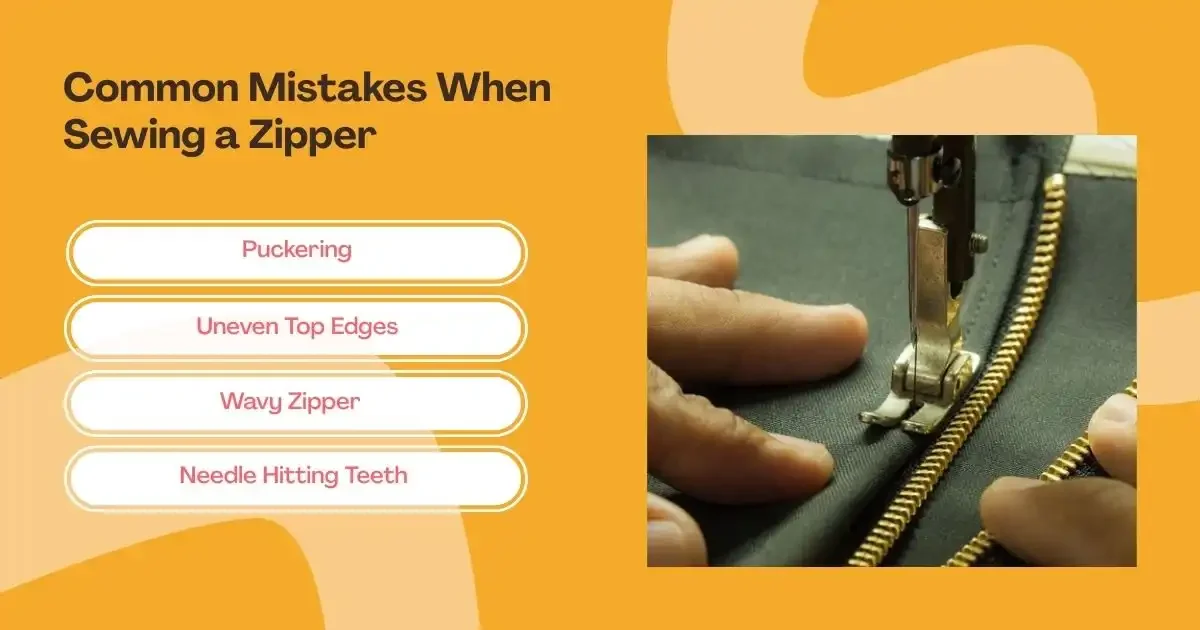 Common Mistakes When Sewing a Zipper

Puckering

Uneven Top Edges

Wavy Zipper

Needle Hitting Teeth