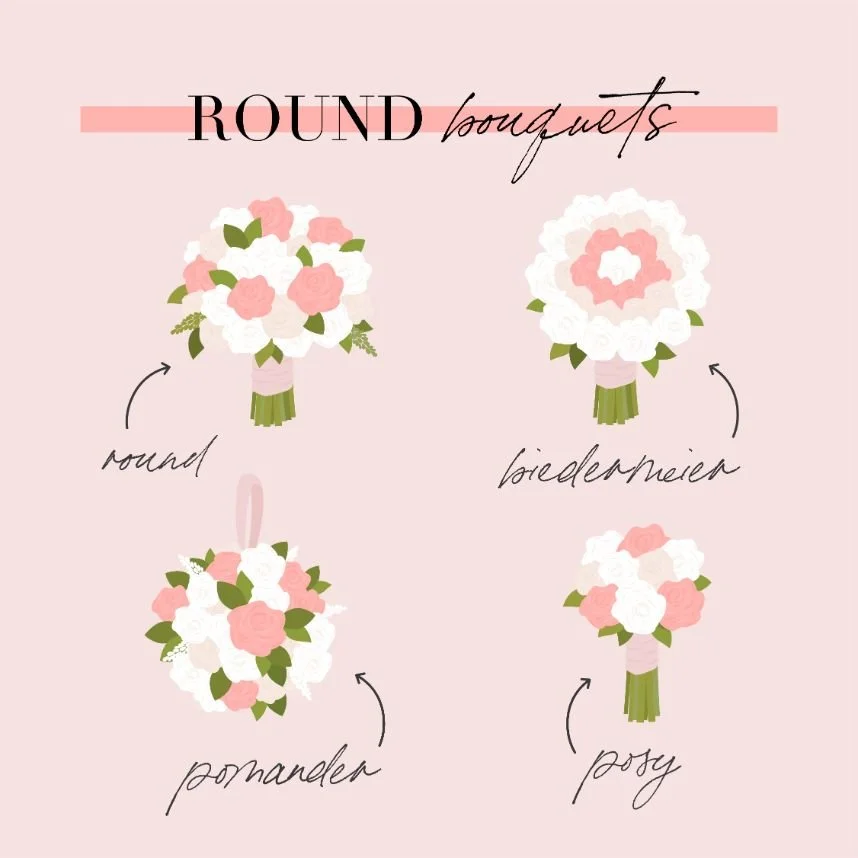 ROUND bouquets

round

biedermeier

pomander

posy