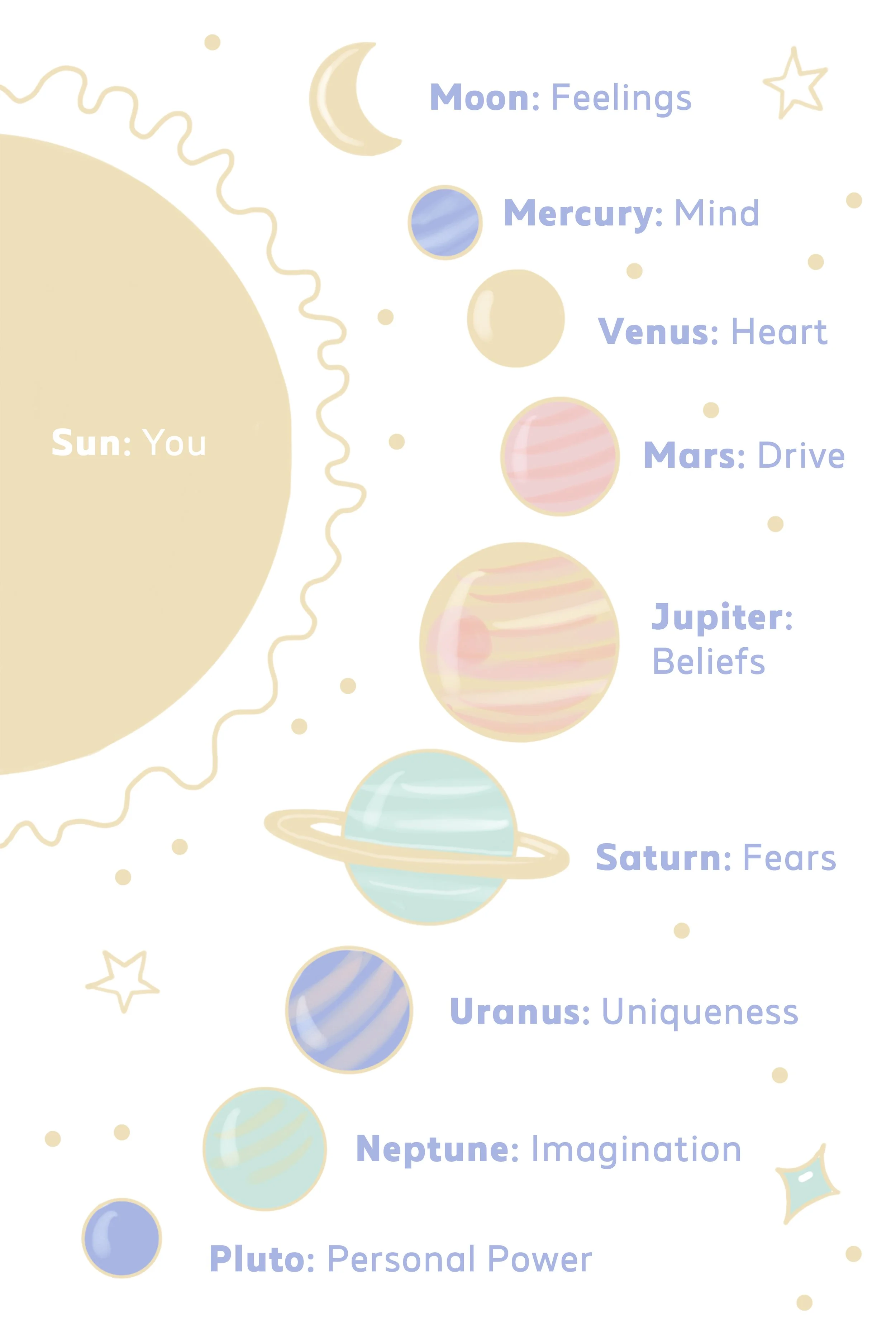 Moon: Feelings

Mercury: Mind

Venus: Heart

Sun: You

Mars: Drive

Jupiter: Beliefs

Saturn: Fears

Uranus: Uniqueness

Neptune: Imagination

Pluto: Personal Power