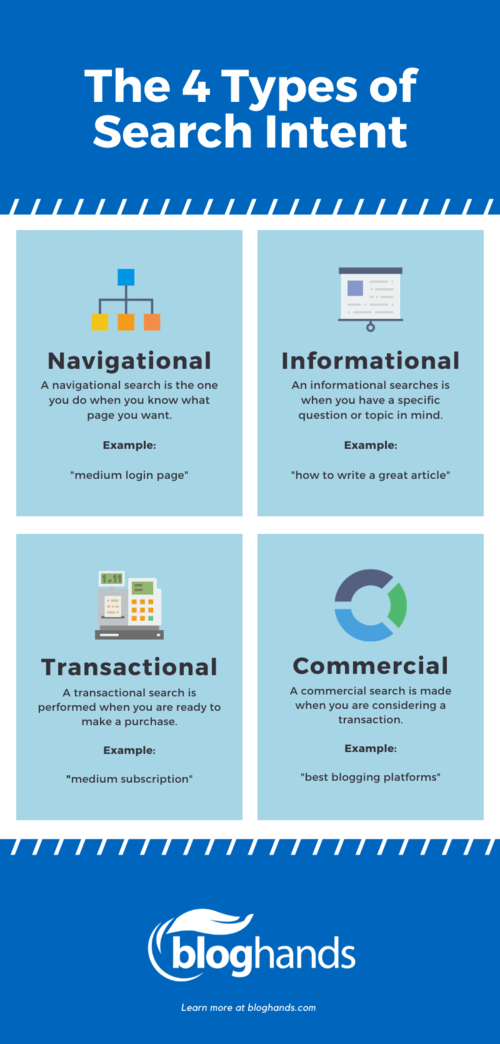 The 4 Types of Search Intent

Navigational

A navigational search is the one you do when you know what page you want.

Example:

"medium login page"

Informational

An informational searches is when you have a specific question or topic in mind.

Example:

"how to write a great article"

Transactional

A transactional search is performed when you are ready to make a purchase.

Example:

"medium subscription"

Commercial

A commercial search is made when you are considering a transaction.

Example:

"best blogging platforms"

bloghands

Learn more at bloghands.com