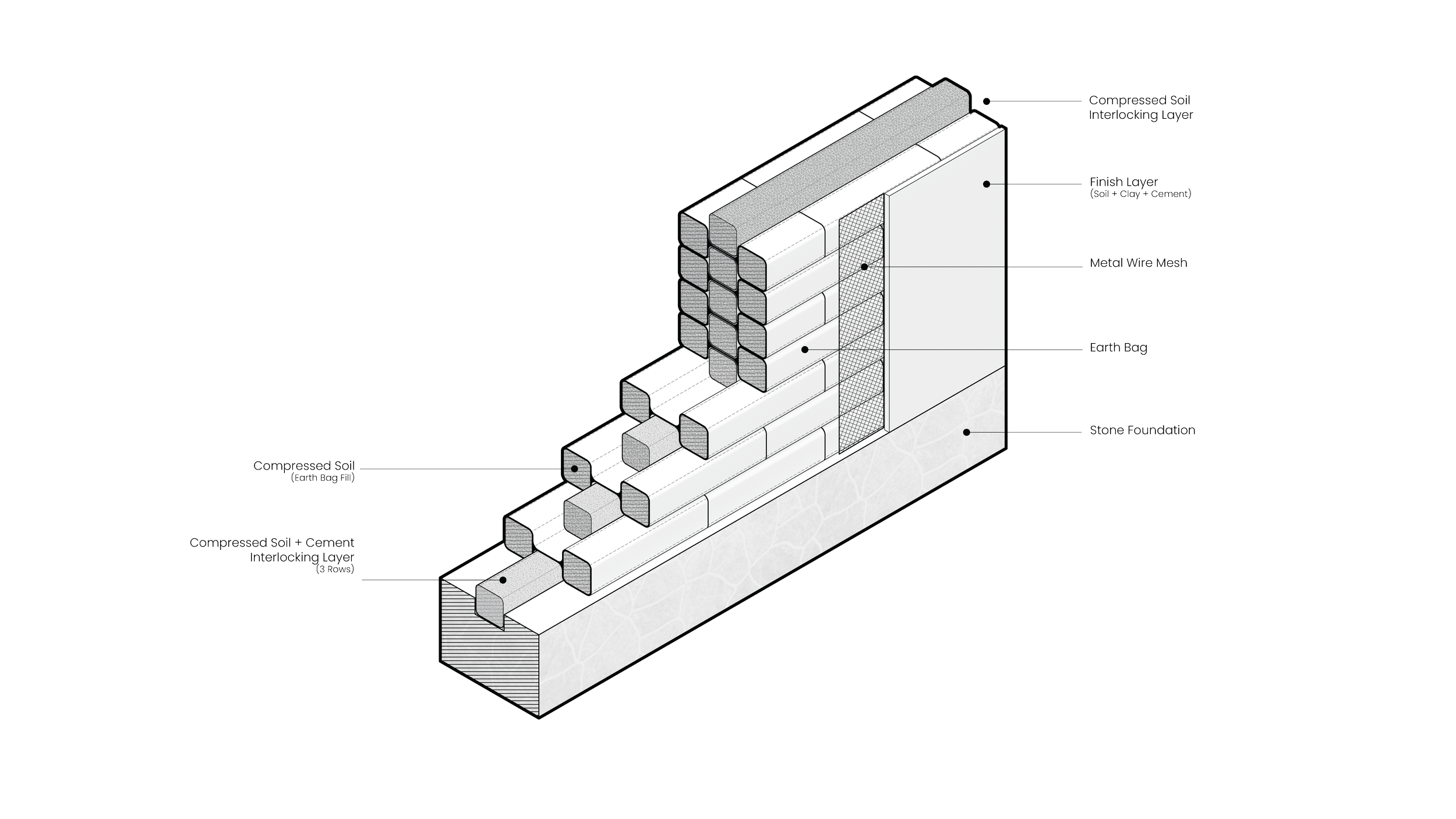 Compressed Soil
Interlocking Layer

Finish Layer
(Soil + Clay + Cement)

Metal Wire Mesh

Earth Bag

Stone Foundation

Compressed Soil
(Earth Bag Fill)

Compressed Soil + Cement
Interlocking Layer
(3 Rows)