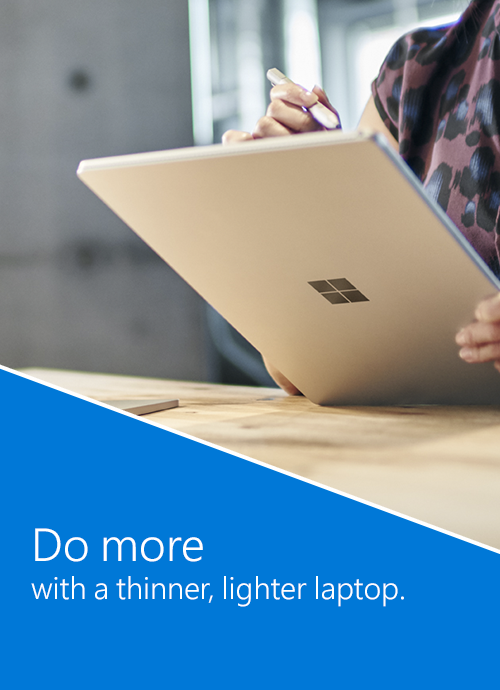 Do more
with a thinner, lighter laptop.