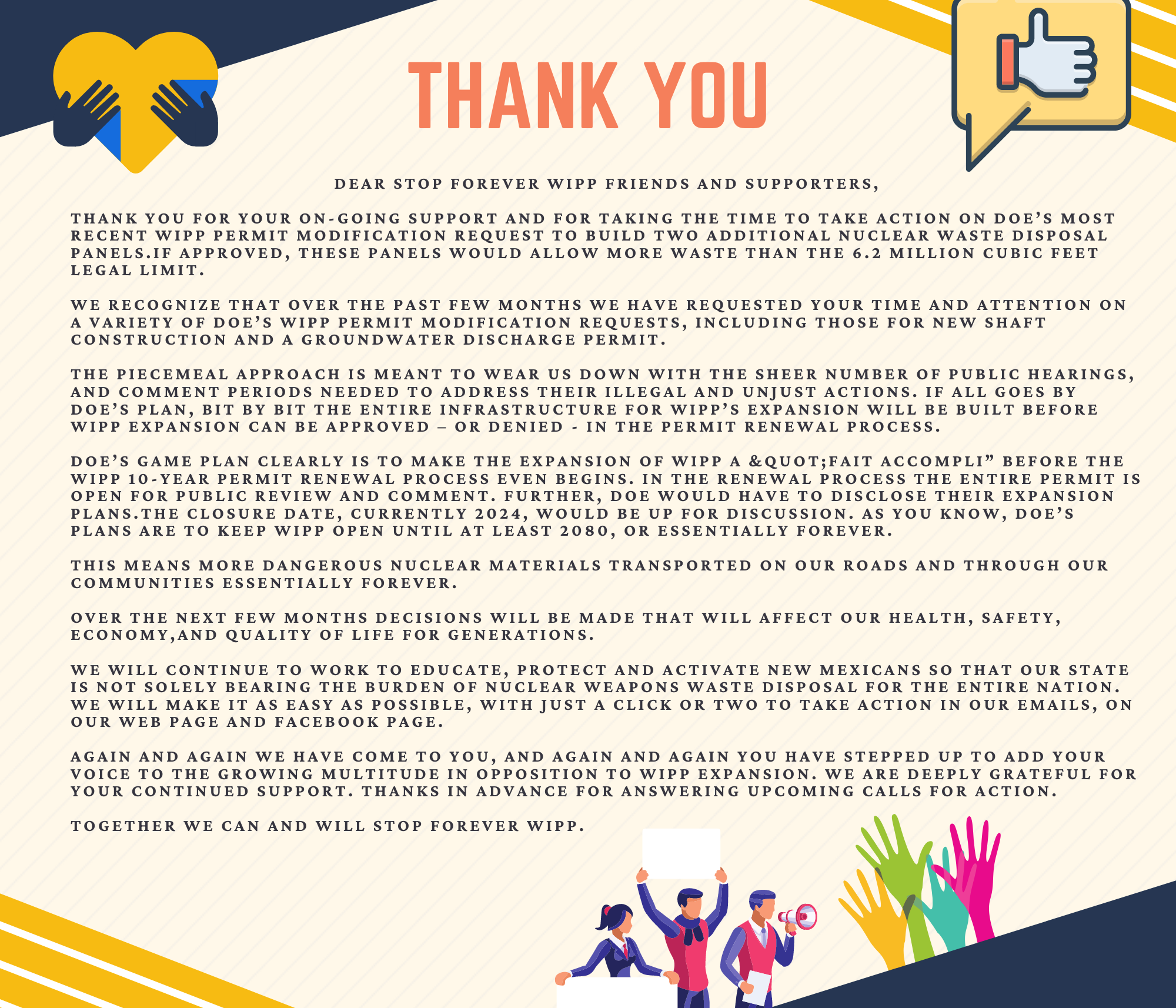 THANK YOU

DEAR STOP FOREVER WIPP FRIENDS AND SUPPORTERS,

THANK YOU FOR YOUR ON-GOING SUPPORT AND FOR TAKING THE TIME TO TAKE ACTION ON DOE'S MOST RECENT WIPP PERMIT MODIFICATION REQUEST TO BUILD TWO ADDITIONAL NUCLEAR WASTE DISPOSAL PANELS.IF APPROVED, THESE PANELS WOULD ALLOW MORE WASTE THAN THE 6.2 MILLION CUBIC FEET LEGAL LIMIT.

WE RECOGNIZE THAT OVER THE PAST FEW MONTHS WE HAVE REQUESTED YOUR TIME AND ATTENTION ON A VARIETY OF DOE'S WIPP PERMIT MODIFICATION REQUESTS, INCLUDING THOSE FOR NEW SHAFT CONSTRUCTION AND A GROUNDWATER DISCHARGE PERMIT.

THE PIECEMEAL APPROACH IS MEANT TO WEAR US DOWN WITH THE SHEER NUMBER OF PUBLIC HEARINGS, AND COMMENT PERIODS NEEDED TO ADDRESS THEIR ILLEGAL AND UNJUST ACTIONS. IF ALL GOES BY DOE'S PLAN, BIT BY BIT THE ENTIRE INFRASTRUCTURE FOR WIPP'S EXPANSION WILL BE BUILT BEFORE WIPP EXPANSION CAN BE APPROVED – OR DENIED - IN THE PERMIT RENEWAL PROCESS.

DOE'S GAME PLAN CLEARLY IS TO MAKE THE EXPANSION OF WIPP A &QUOT;FAIT ACCOMPLI" BEFORE THE WIPP 10-YEAR PERMIT RENEWAL PROCESS EVEN BEGINS. IN THE RENEWAL PROCESS THE ENTIRE PERMIT IS OPEN FOR PUBLIC REVIEW AND COMMENT. FURTHER, DOE WOULD HAVE TO DISCLOSE THEIR EXPANSION PLANS.THE CLOSURE DATE, CURRENTLY 2024, WOULD BE UP FOR DISCUSSION. AS YOU KNOW, DOE'S PLANS ARE TO KEEP WIPP OPEN UNTIL AT LEAST 2080, OR ESSENTIALLY FOREVER.

THIS MEANS MORE DANGEROUS NUCLEAR MATERIALS TRANSPORTED ON OUR ROADS AND THROUGH OUR COMMUNITIES ESSENTIALLY FOREVER.

OVER THE NEXT FEW MONTHS DECISIONS WILL BE MADE THAT WILL AFFECT OUR HEALTH, SAFETY, ECONOMY,AND QUALITY OF LIFE FOR GENERATIONS.

WE WILL CONTINUE TO WORK TO EDUCATE, PROTECT AND ACTIVATE NEW MEXICANS SO THAT OUR STATE IS NOT SOLELY BEARING THE BURDEN OF NUCLEAR WEAPONS WASTE DISPOSAL FOR THE ENTIRE NATION. WE WILL MAKE IT AS EASY AS POSSIBLE, WITH JUST A CLICK OR TWO TO TAKE ACTION IN OUR EMAILS, ON OUR WEB PAGE AND FACEBOOK PAGE.

AGAIN AND AGAIN WE HAVE COME TO YOU, AND AGAIN AND AGAIN YOU HAVE STEPPED UP TO ADD YOUR VOICE TO THE GROWING MULTITUDE IN OPPOSITION TO WIPP EXPANSION. WE ARE DEEPLY GRATEFUL FOR YOUR CONTINUED SUPPORT. THANKS IN ADVANCE FOR ANSWERING UPCOMING CALLS FOR ACTION.

TOGETHER WE CAN AND WILL STOP FOREVER WIPP.