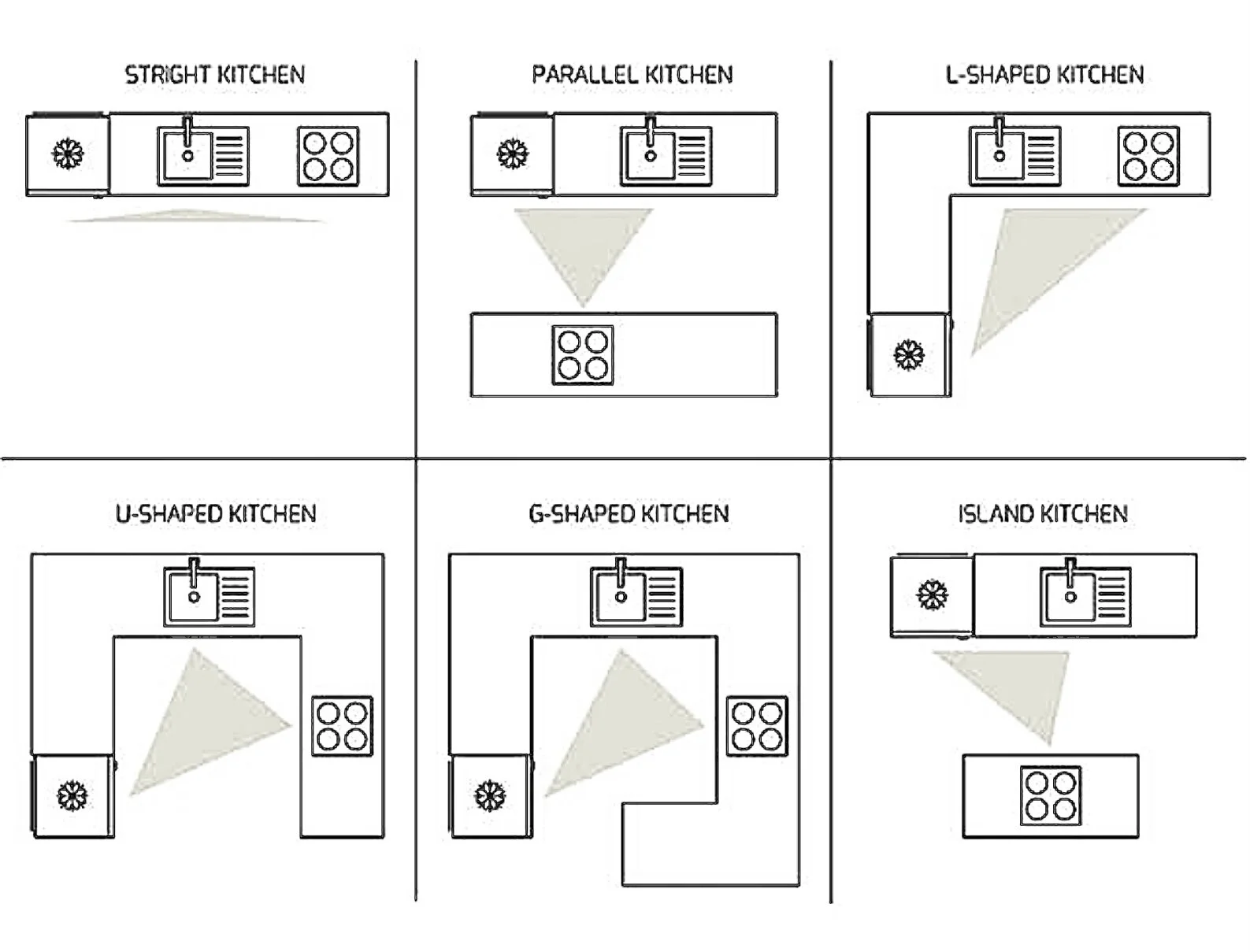 STRIGHT KITCHEN

PARALLEL KITCHEN

L-SHAPED KITCHEN

U-SHAPED KITCHEN

G-SHAPED KITCHEN

ISLAND KITCHEN