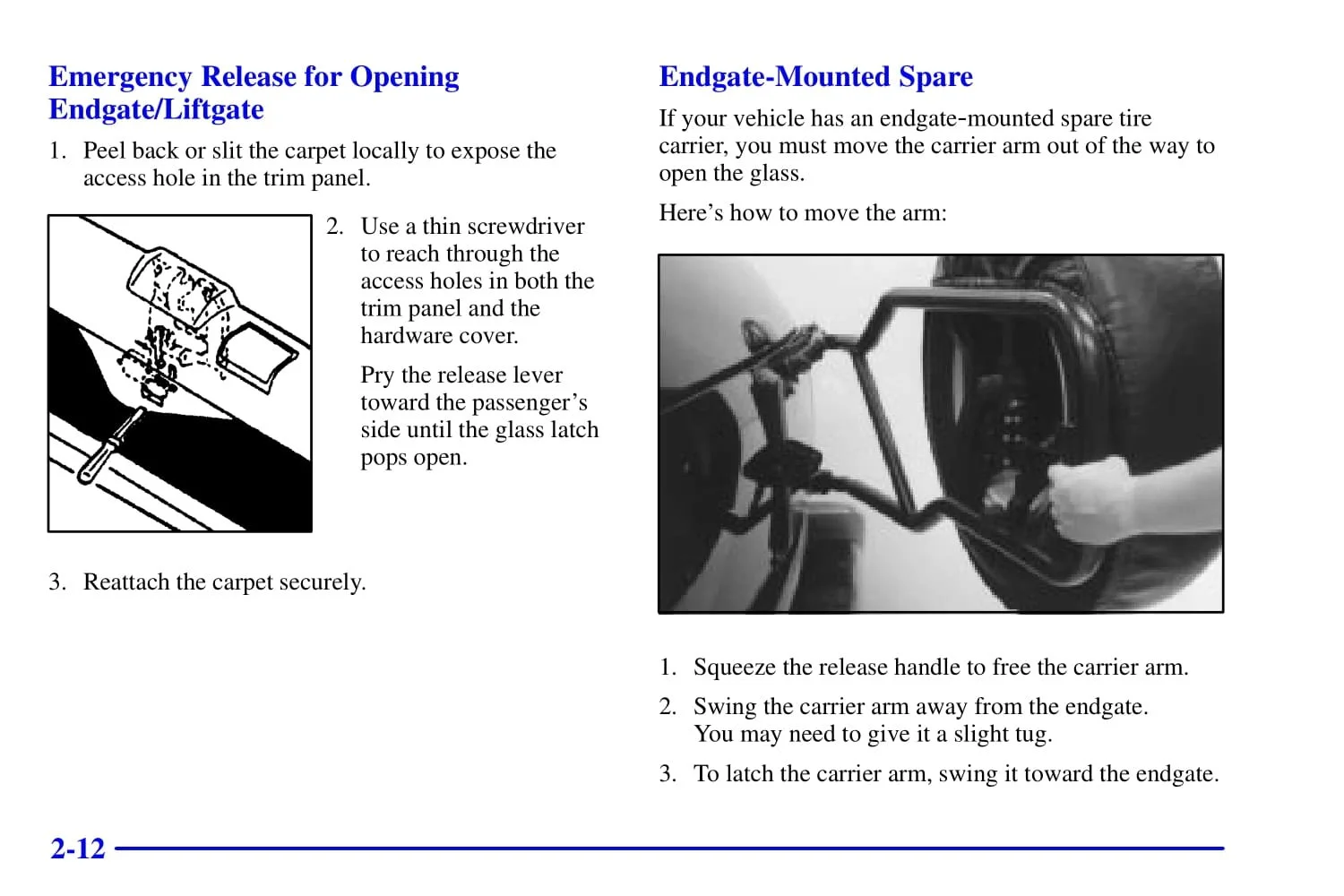 Emergency Release for Opening Endgate/Liftgate

1. Peel back or slit the carpet locally to expose the access hole in the trim panel.

2. Use a thin screwdriver to reach through the access holes in both the trim panel and the hardware cover.

Pry the release lever toward the passenger's side until the glass latch pops open.

3. Reattach the carpet securely.

Endgate-Mounted Spare

If your vehicle has an endgate-mounted spare tire carrier, you must move the carrier arm out of the way to open the glass.

Here's how to move the arm:

1. Squeeze the release handle to free the carrier arm.

2. Swing the carrier arm away from the endgate. You may need to give it a slight tug.

3. To latch the carrier arm, swing it toward the endgate.

2-12