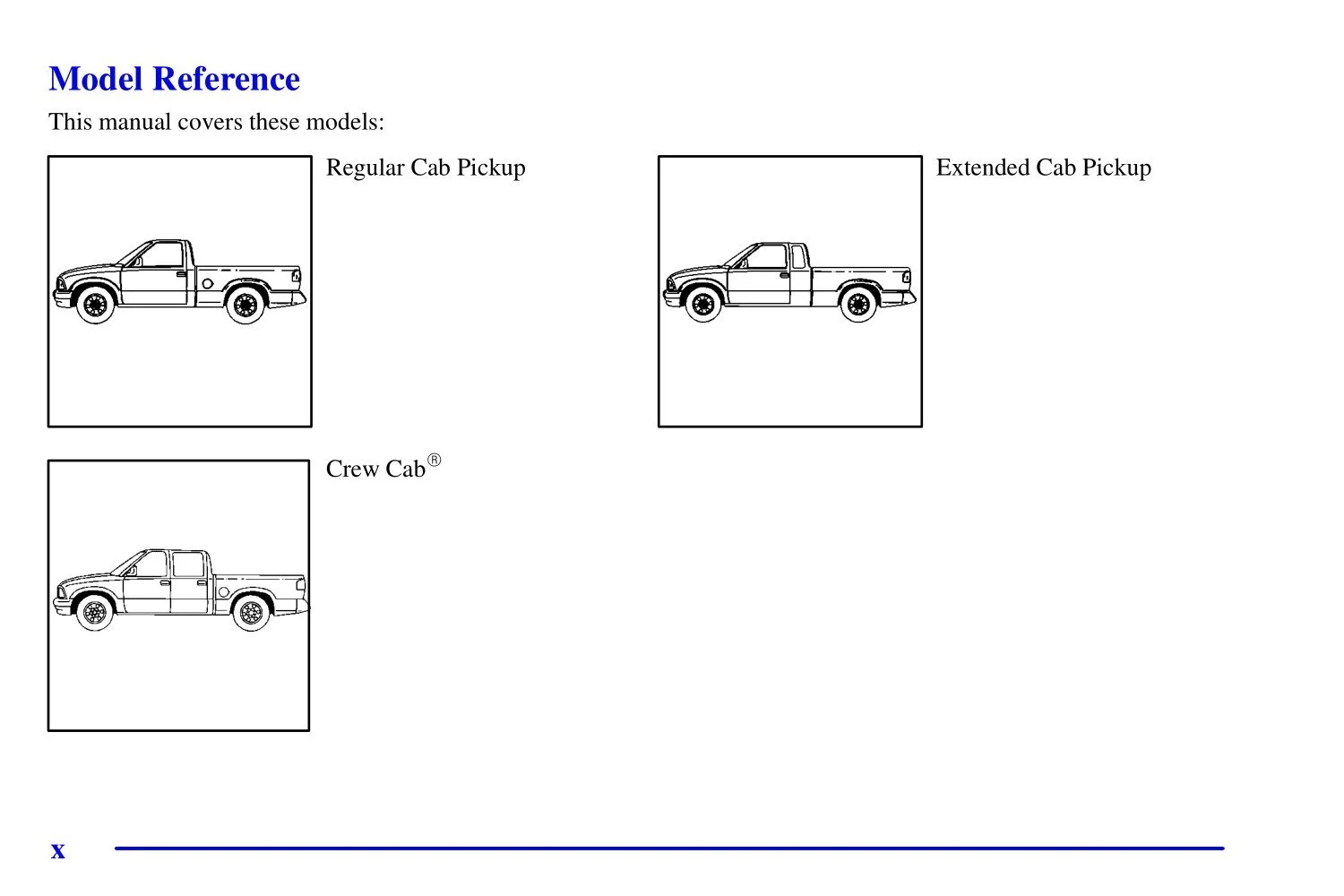 Model Reference

This manual covers these models:

Regular Cab Pickup

Extended Cab Pickup

Crew Cab®

x