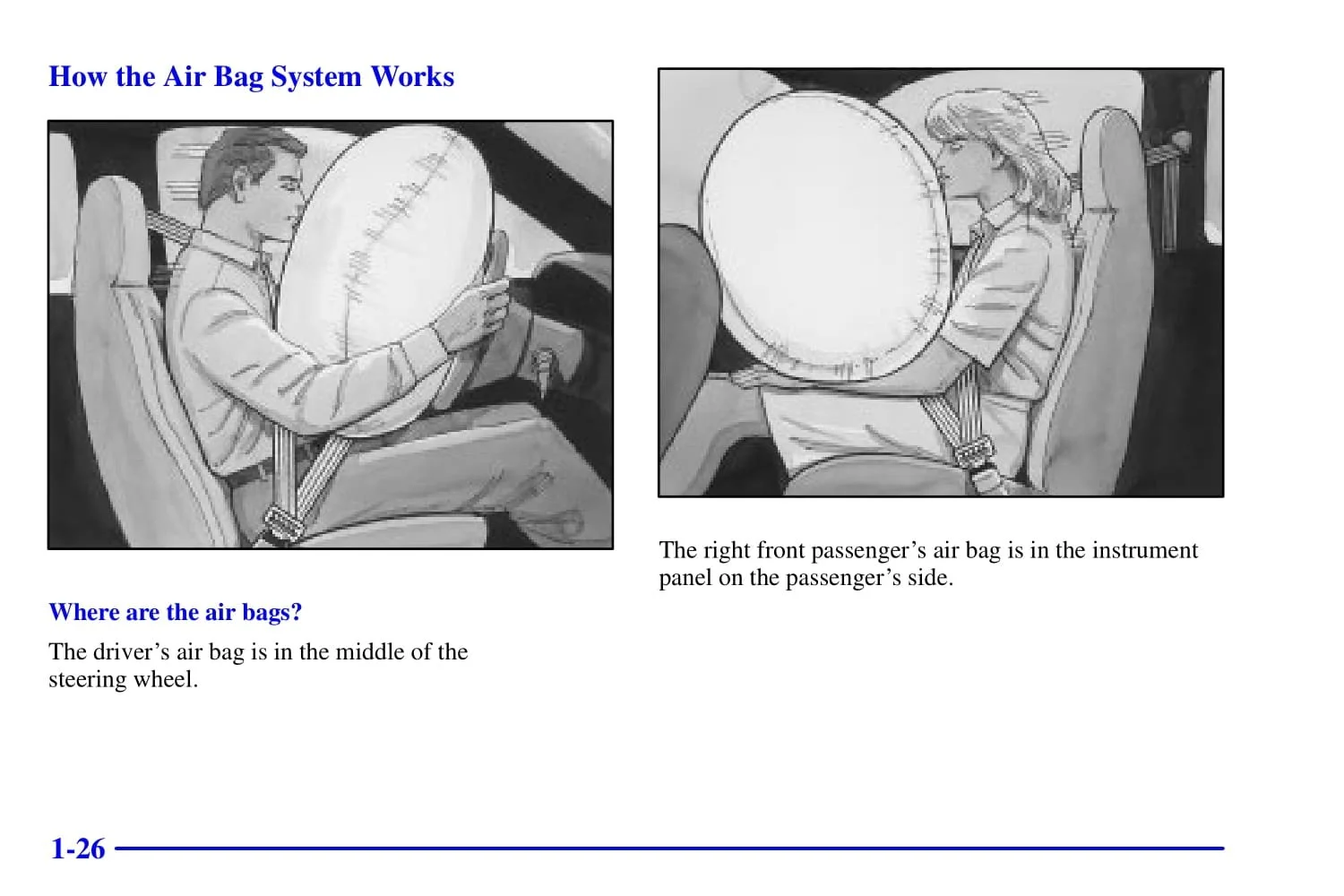 How the Air Bag System Works

Where are the air bags?

The driver’s air bag is in the middle of the steering wheel.

The right front passenger’s air bag is in the instrument panel on the passenger’s side.

1-26