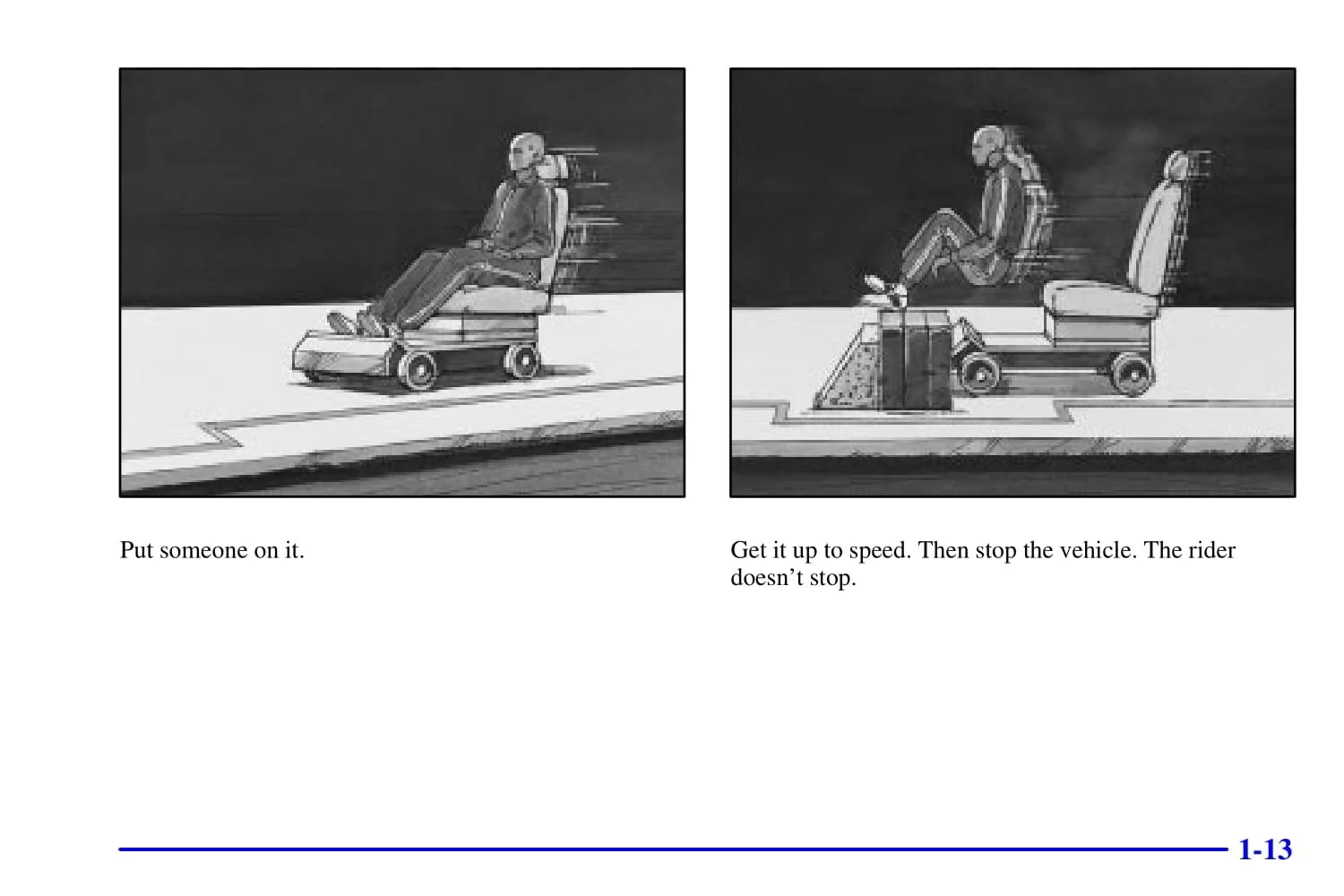 Put someone on it.

Get it up to speed. Then stop the vehicle. The rider doesn’t stop.

1-13