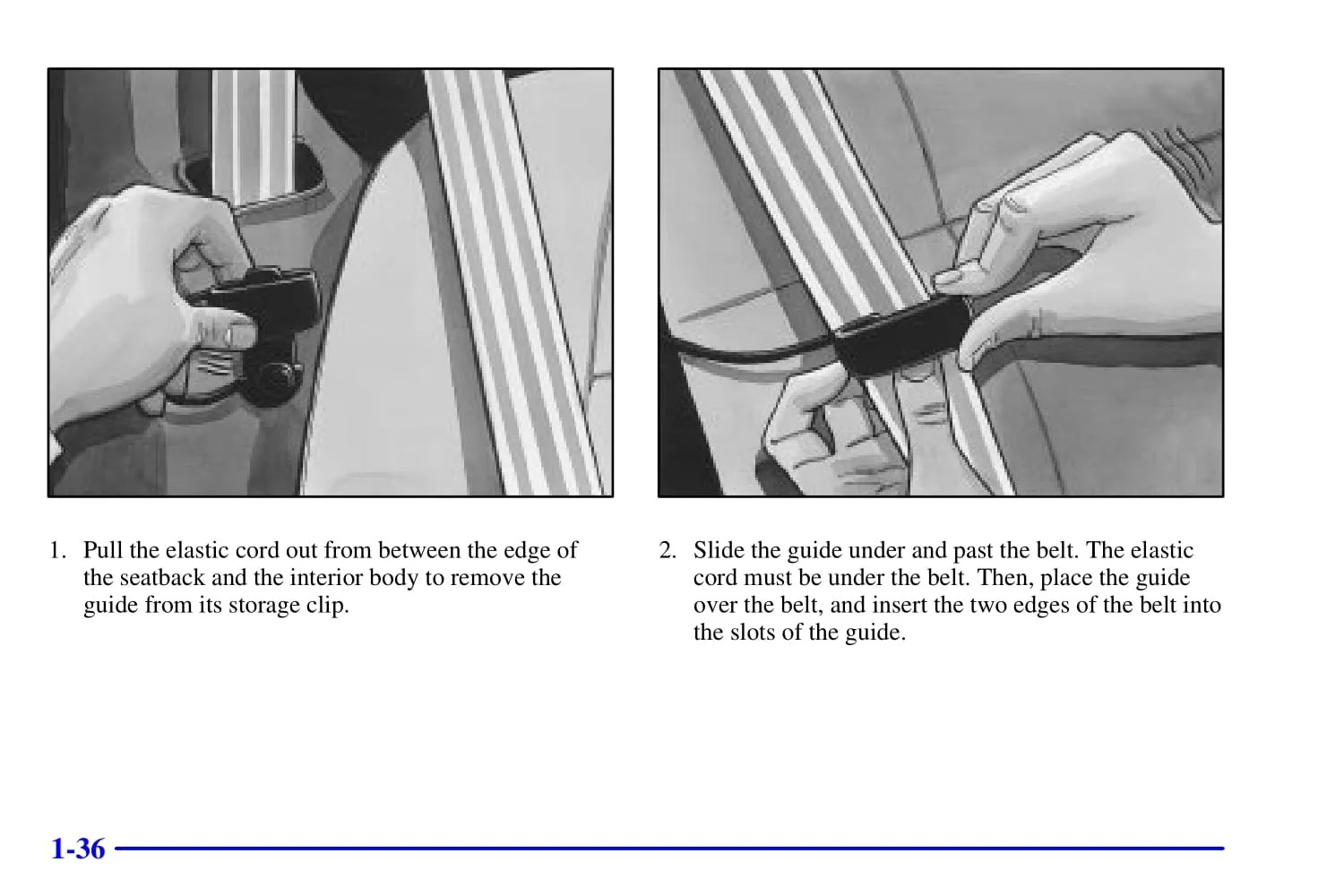 1. Pull the elastic cord out from between the edge of the seatback and the interior body to remove the guide from its storage clip.

2. Slide the guide under and past the belt. The elastic cord must be under the belt. Then, place the guide over the belt, and insert the two edges of the belt into the slots of the guide.

1-36