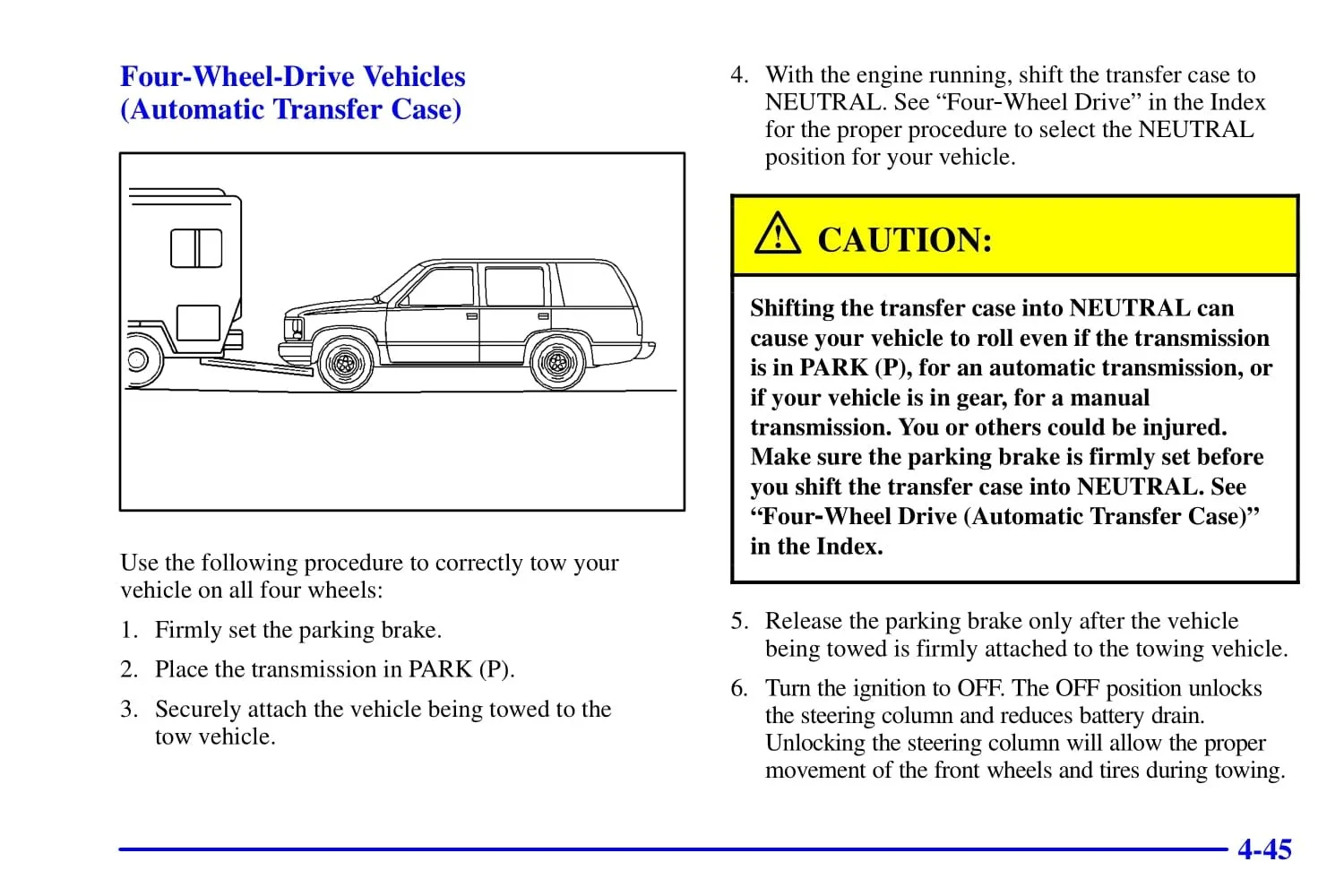 Four-Wheel-Drive Vehicles
(Automatic Transfer Case)

Use the following procedure to correctly tow your vehicle on all four wheels:

1. Firmly set the parking brake.

2. Place the transmission in PARK (P).

3. Securely attach the vehicle being towed to the tow vehicle.

4. With the engine running, shift the transfer case to NEUTRAL. See “Four-Wheel Drive” in the Index for the proper procedure to select the NEUTRAL position for your vehicle.

CAUTION:

Shifting the transfer case into NEUTRAL can cause your vehicle to roll even if the transmission is in PARK (P), for an automatic transmission, or if your vehicle is in gear, for a manual transmission. You or others could be injured. Make sure the parking brake is firmly set before you shift the transfer case into NEUTRAL. See “Four-Wheel Drive (Automatic Transfer Case)” in the Index.

5. Release the parking brake only after the vehicle being towed is firmly attached to the towing vehicle.

6. Turn the ignition to OFF. The OFF position unlocks the steering column and reduces battery drain. Unlocking the steering column will allow the proper movement of the front wheels and tires during towing.

4-45