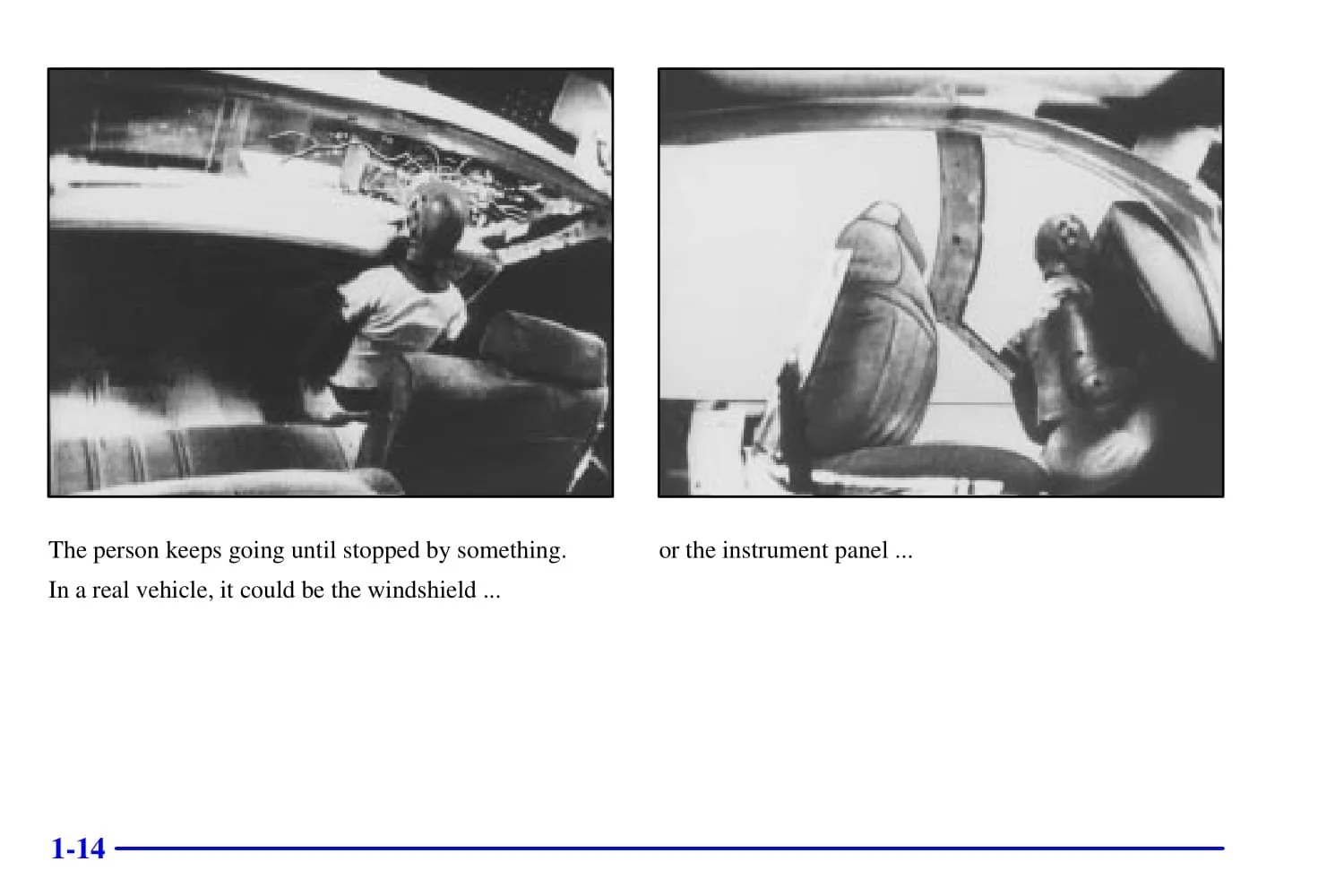 The person keeps going until stopped by something. In a real vehicle, it could be the windshield ...

or the instrument panel ...

1-14