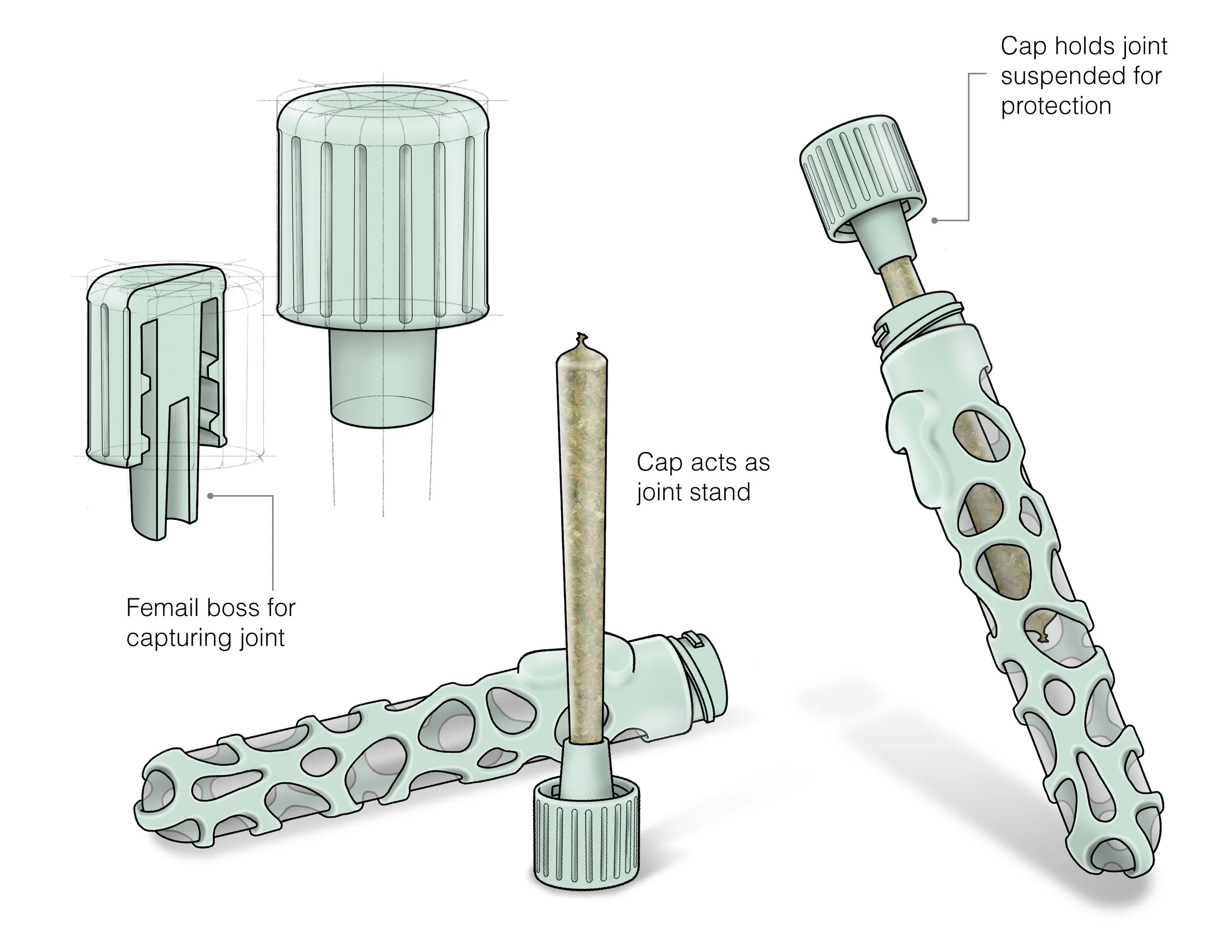 Cap holds joint suspended for protection

Cap acts as joint stand

Femail boss for capturing joint