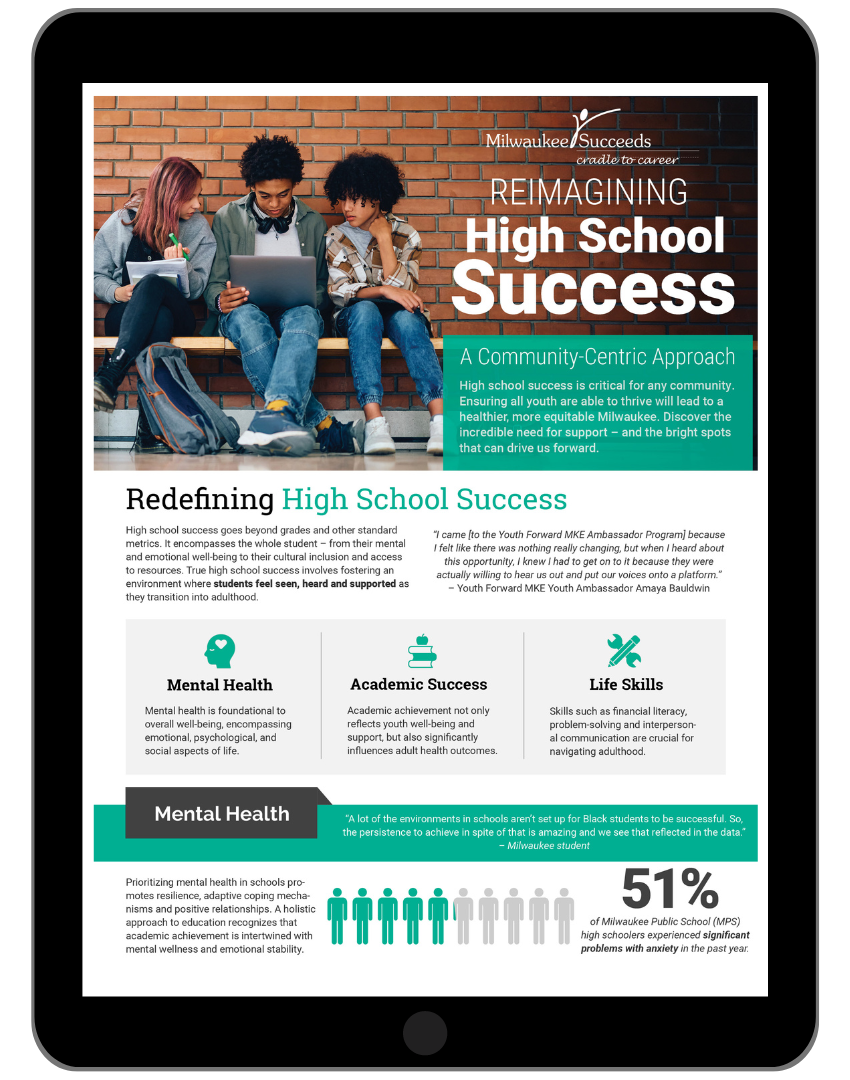 Milwaukee Succeeds
cradle to career

REIMAGINING
High School
Success

A Community-Centric Approach

High school success is critical for any community. Ensuring all youth are able to thrive will lead to a healthier, more equitable Milwaukee. Discover the incredible need for support – and the bright spots that can drive us forward.

Redefining High School Success

High school success goes beyond grades and other standard metrics. It encompasses the whole student – from their mental and emotional well-being to their cultural inclusion and access to resources. True high school success involves fostering an environment where students feel seen, heard and supported as they transition into adulthood.

"I came [to the Youth Forward MKE Ambassador Program] because I felt like there was nothing really changing, but when I heard about this opportunity, I knew I had to get on to it because they were actually willing to hear us out and put our voices onto a platform."
– Youth Forward MKE Youth Ambassador Amaya Bauldwin

Mental Health
Mental health is foundational to overall well-being, encompassing emotional, psychological, and social aspects of life.

Academic Success
Academic achievement not only reflects youth well-being and support, but also significantly influences adult health outcomes.

Life Skills
Skills such as financial literacy, problem-solving and interpersonal communication are crucial for navigating adulthood.

Mental Health

"A lot of the environments in schools aren't set up for Black students to be successful. So, the persistence to achieve in spite of that is amazing and we see that reflected in the data."
– Milwaukee student

Prioritizing mental health in schools promotes resilience, adaptive coping mechanisms and positive relationships. A holistic approach to education recognizes that academic achievement is intertwined with mental wellness and emotional stability.

51%
of Milwaukee Public School (MPS) high schoolers experienced significant problems with anxiety in the past year.