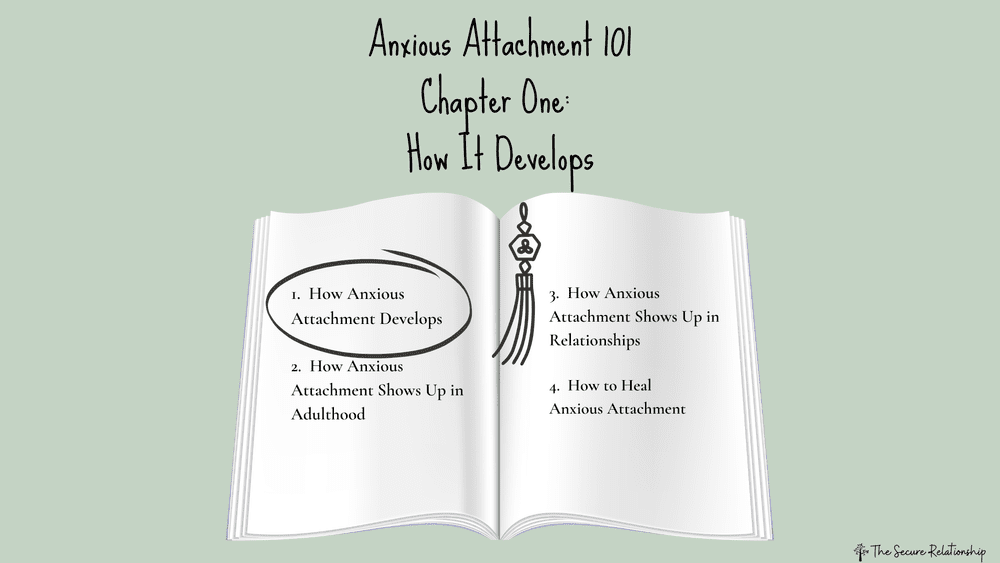 Anxious Attachment 101
Chapter One:
How It Develops

1. How Anxious Attachment Develops

2. How Anxious Attachment Shows Up in Adulthood

3. How Anxious Attachment Shows Up in Relationships

4. How to Heal Anxious Attachment

The Secure Relationship