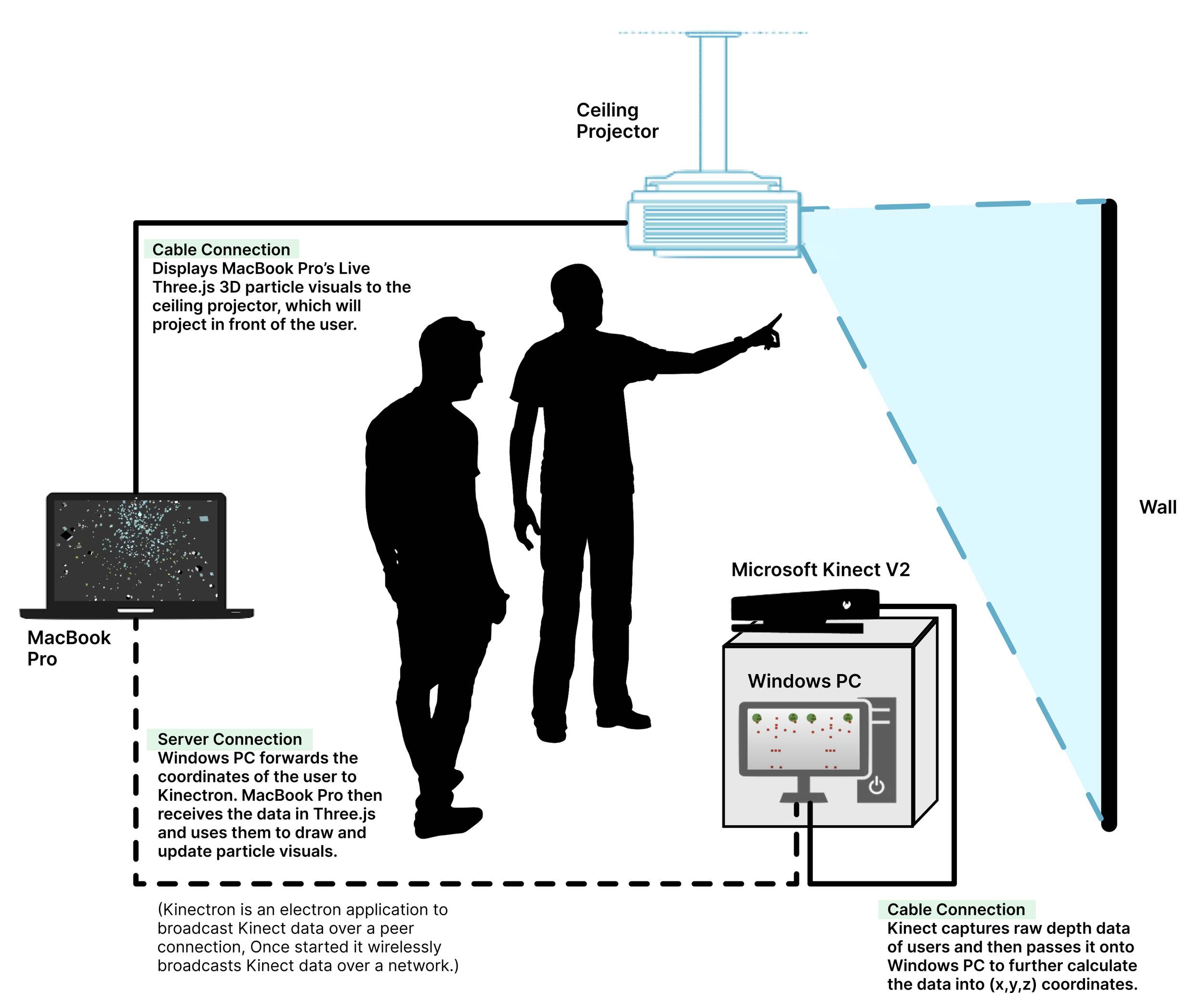 Ceiling Projector

Cable Connection
Displays MacBook Pro's Live Three.js 3D particle visuals to the ceiling projector, which will project in front of the user.

Wall

Microsoft Kinect V2

MacBook Pro

Windows PC

Server Connection
Windows PC forwards the coordinates of the user to Kinectron. MacBook Pro then receives the data in Three.js and uses them to draw and update particle visuals.

(Kinectron is an electron application to broadcast Kinect data over a peer connection, Once started it wirelessly broadcasts Kinect data over a network.)

Cable Connection
Kinect captures raw depth data of users and then passes it onto Windows PC to further calculate the data into (x,y,z) coordinates.