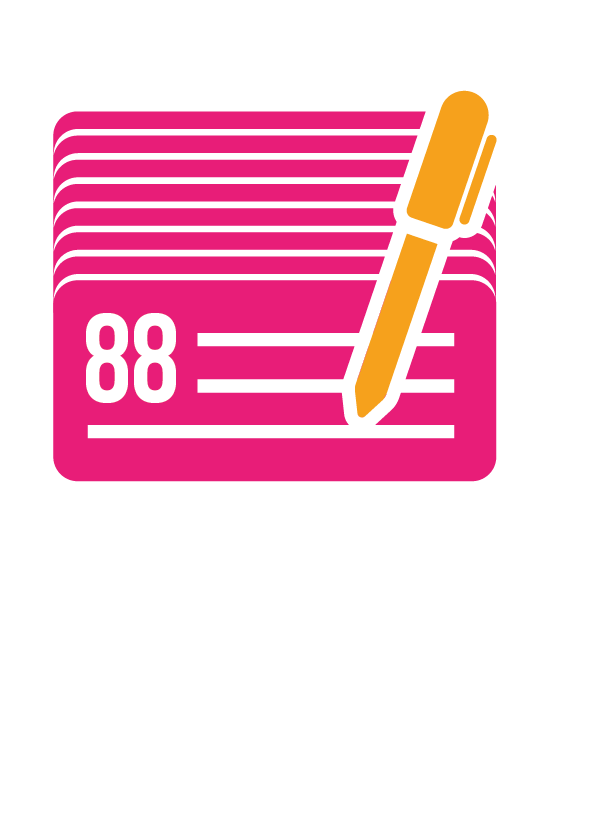 88