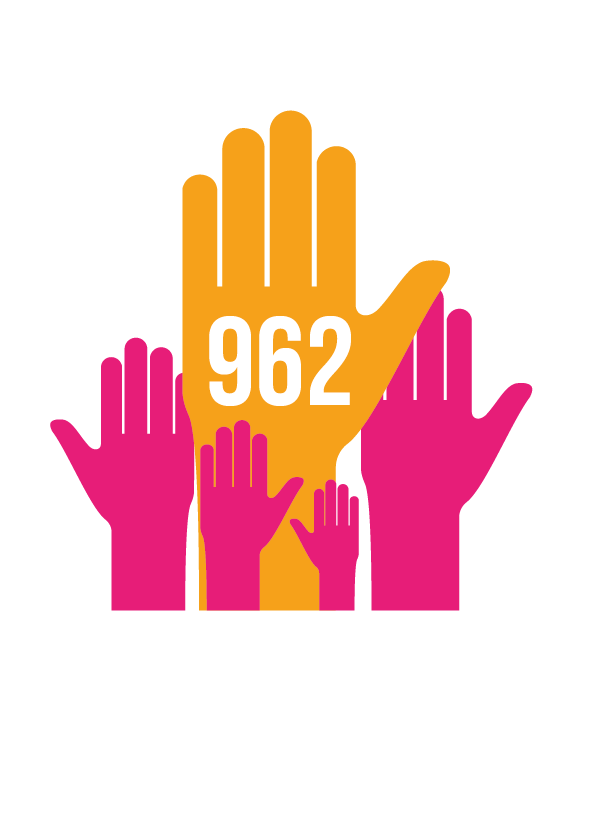 962