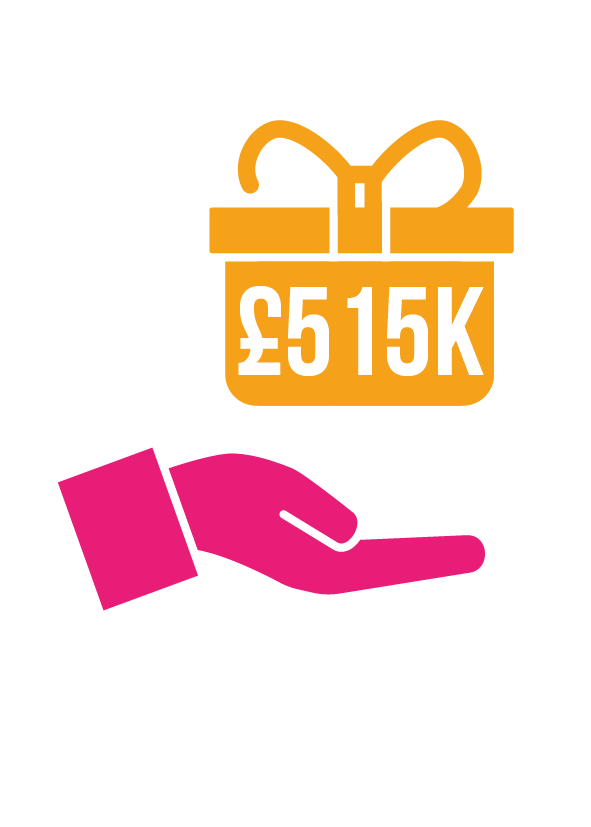 £515K