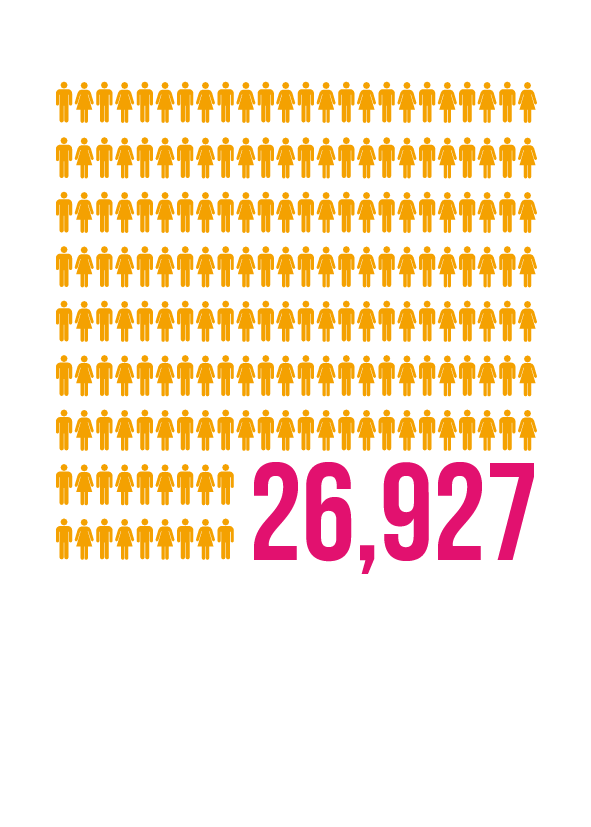 26,927