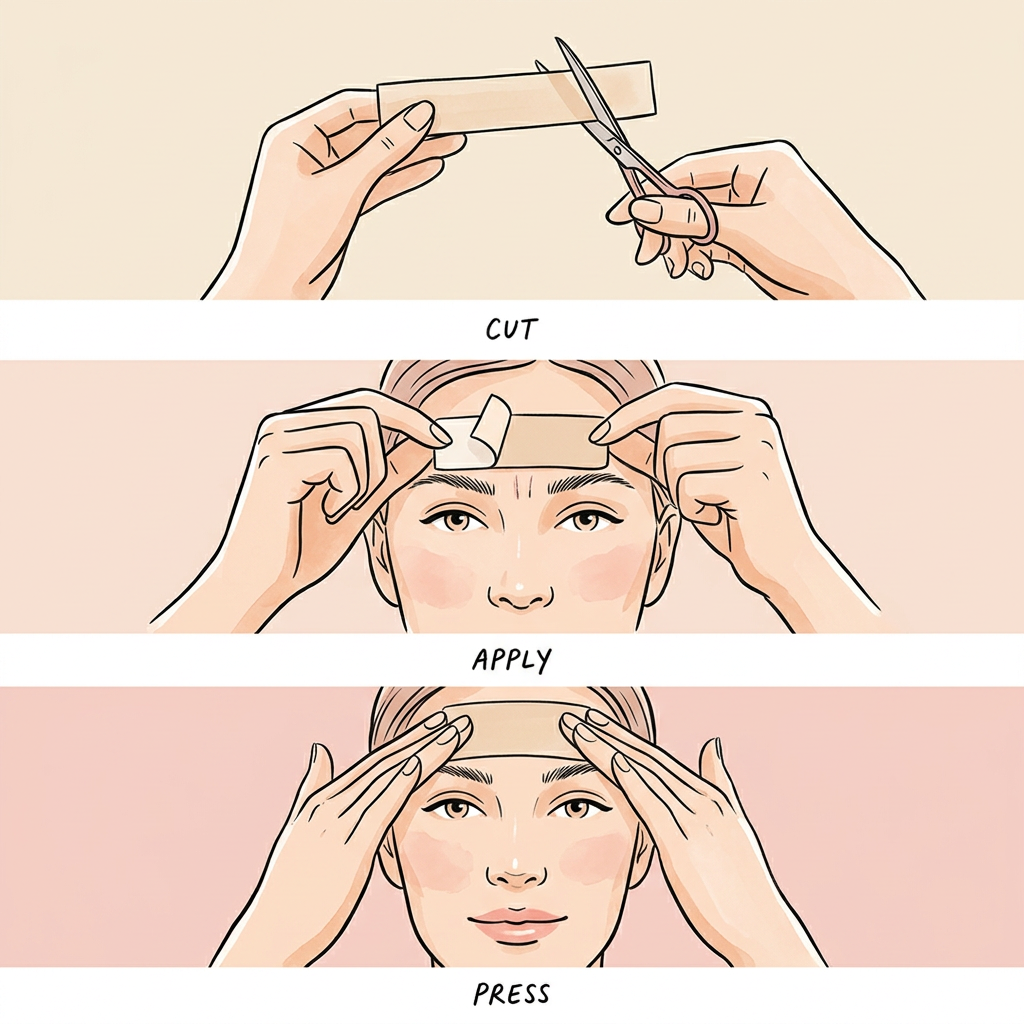 CUT

APPLY

PRESS