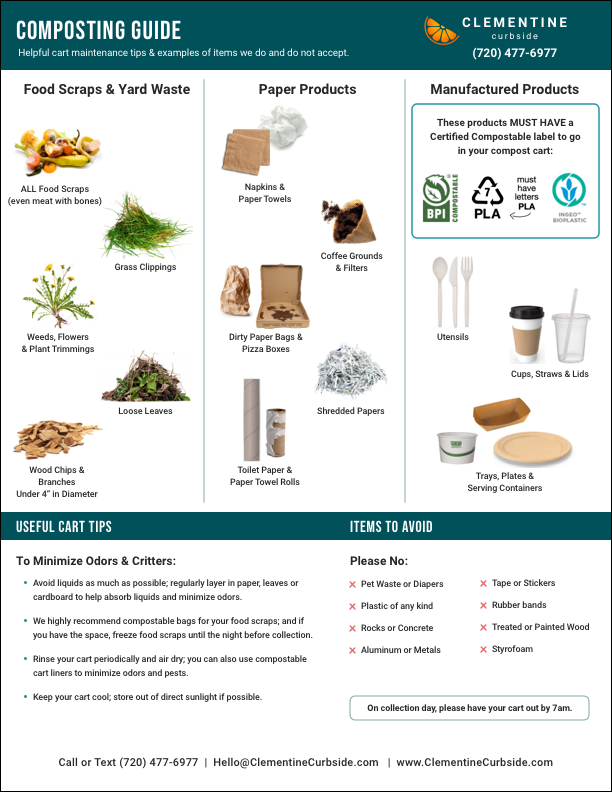 COMPOSTING GUIDE
Helpful cart maintenance tips & examples of items we do and do not accept.

CLEMENTINE curbside
(720) 477-6977

Food Scraps & Yard Waste

ALL Food Scraps (even meat with bones)

Grass Clippings

Weeds, Flowers & Plant Trimmings

Loose Leaves

Wood Chips & Branches Under 4" in Diameter

Paper Products

Napkins & Paper Towels

Coffee Grounds & Filters

Dirty Paper Bags & Pizza Boxes

Shredded Papers

Toilet Paper & Paper Towel Rolls

Manufactured Products

These products MUST HAVE a Certified Compostable label to go in your compost cart:

BPI COMPOSTABLE
7 PLA
must have letters PLA
INGEO™ BIOPLASTIC

Utensils

Cups, Straws & Lids

Trays, Plates & Serving Containers

USEFUL CART TIPS

To Minimize Odors & Critters:

• Avoid liquids as much as possible; regularly layer in paper, leaves or cardboard to help absorb liquids and minimize odors.

• We highly recommend compostable bags for your food scraps; and if you have the space, freeze food scraps until the night before collection.

• Rinse your cart periodically and air dry; you can also use compostable cart liners to minimize odors and pests.

• Keep your cart cool; store out of direct sunlight if possible.

ITEMS TO AVOID

Please No:

✕ Pet Waste or Diapers
✕ Plastic of any kind
✕ Rocks or Concrete
✕ Aluminum or Metals
✕ Tape or Stickers
✕ Rubber bands
✕ Treated or Painted Wood
✕ Styrofoam

On collection day, please have your cart out by 7am.

Call or Text (720) 477-6977 | Hello@ClementineCurbside.com | www.ClementineCurbside.com