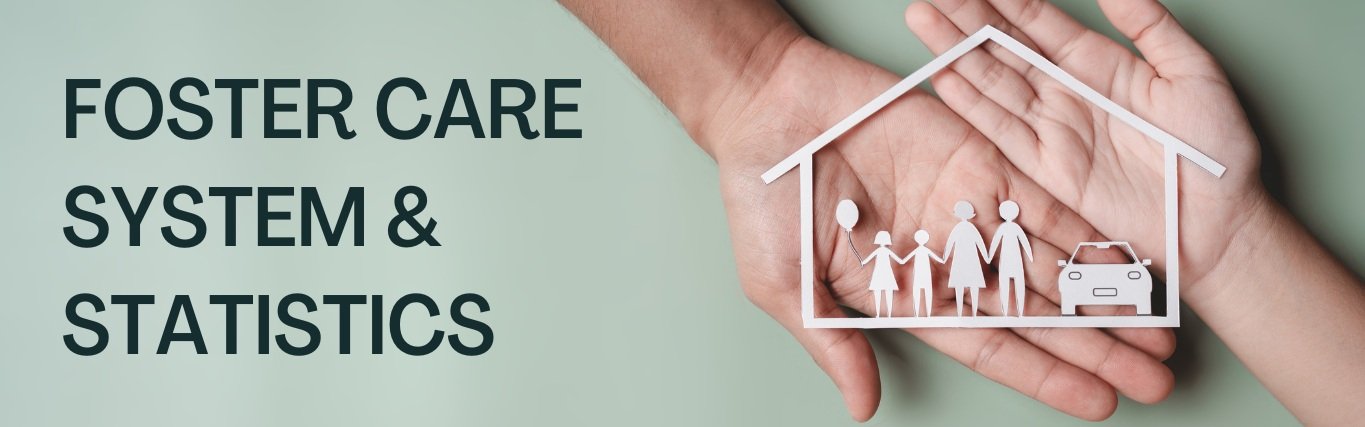 FOSTER CARE SYSTEM & STATISTICS