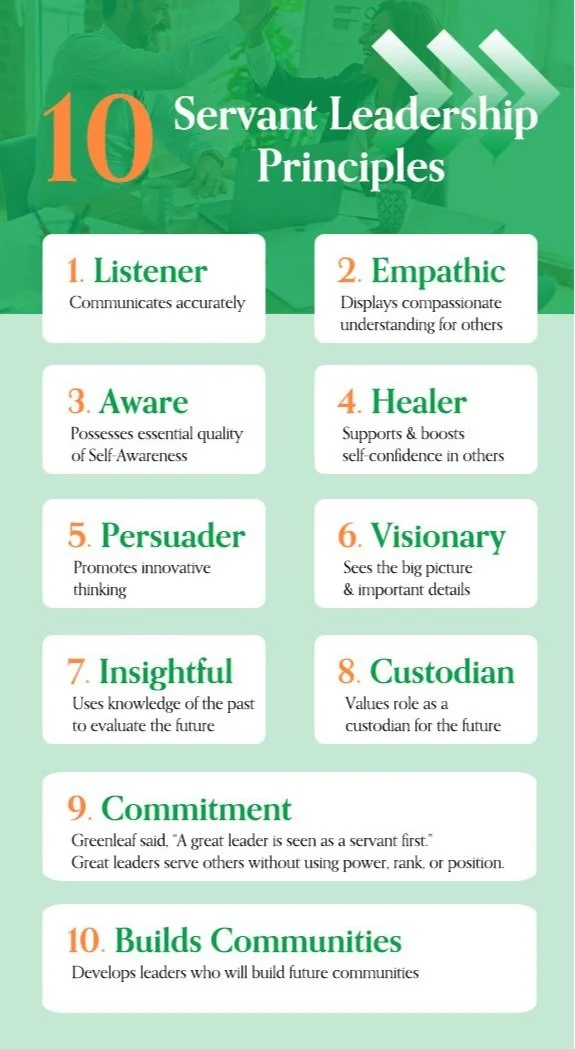 10 Servant Leadership Principles

1. Listener
Communicates accurately

2. Empathic
Displays compassionate understanding for others

3. Aware
Possesses essential quality of Self-Awareness

4. Healer
Supports & boosts self-confidence in others

5. Persuader
Promotes innovative thinking

6. Visionary
Sees the big picture & important details

7. Insightful
Uses knowledge of the past to evaluate the future

8. Custodian
Values role as a custodian for the future

9. Commitment
Greenleaf said, "A great leader is seen as a servant first." Great leaders serve others without using power, rank, or position.

10. Builds Communities
Develops leaders who will build future communities