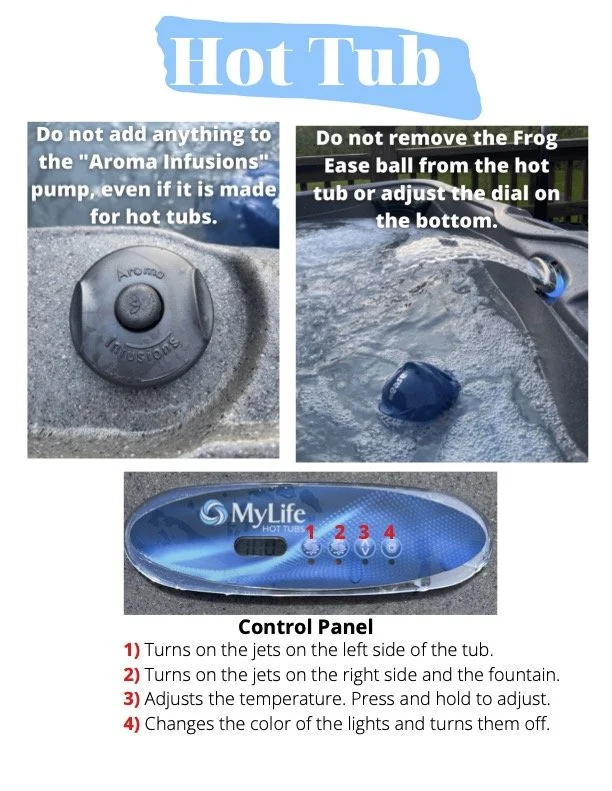 Hot Tub

Do not add anything to the "Aroma Infusions" pump, even if it is made for hot tubs.

Aroma Infusions

Do not remove the Frog Ease ball from the hot tub or adjust the dial on the bottom.

MyLife HOT TUBS

1 2 3 4

Control Panel

1) Turns on the jets on the left side of the tub.
2) Turns on the jets on the right side and the fountain.
3) Adjusts the temperature. Press and hold to adjust.
4) Changes the color of the lights and turns them off.