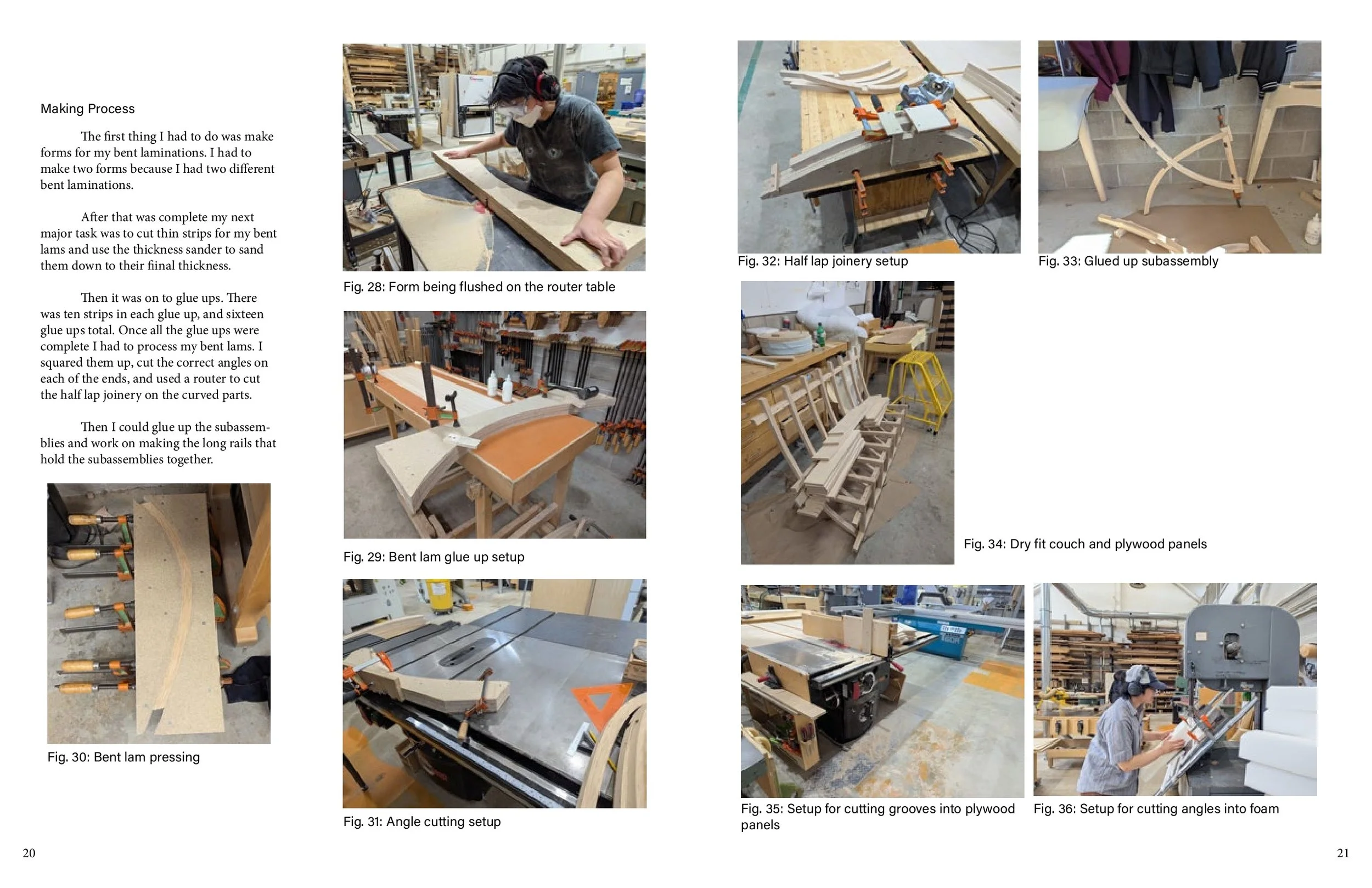 Making Process

The first thing I had to do was make forms for my bent laminations. I had to make two forms because I had two different bent laminations.

After that was complete my next major task was to cut thin strips for my bent lams and use the thickness sander to sand them down to their fiinal thickness.

Then it was on to glue ups. There was ten strips in each glue up, and sixteen glue ups total. Once all the glue ups were complete I had to process my bent lams. I squared them up, cut the correct angles on each of the ends, and used a router to cut the half lap joinery on the curved parts.

Then I could glue up the subassemblies and work on making the long rails that hold the subassemblies together.

Fig. 30: Bent lam pressing

Fig. 28: Form being flushed on the router table

Fig. 29: Bent lam glue up setup

Fig. 31: Angle cutting setup

20

Fig. 32: Half lap joinery setup

Fig. 33: Glued up subassembly

Fig. 34: Dry fit couch and plywood panels

Fig. 35: Setup for cutting grooves into plywood panels

Fig. 36: Setup for cutting angles into foam

21