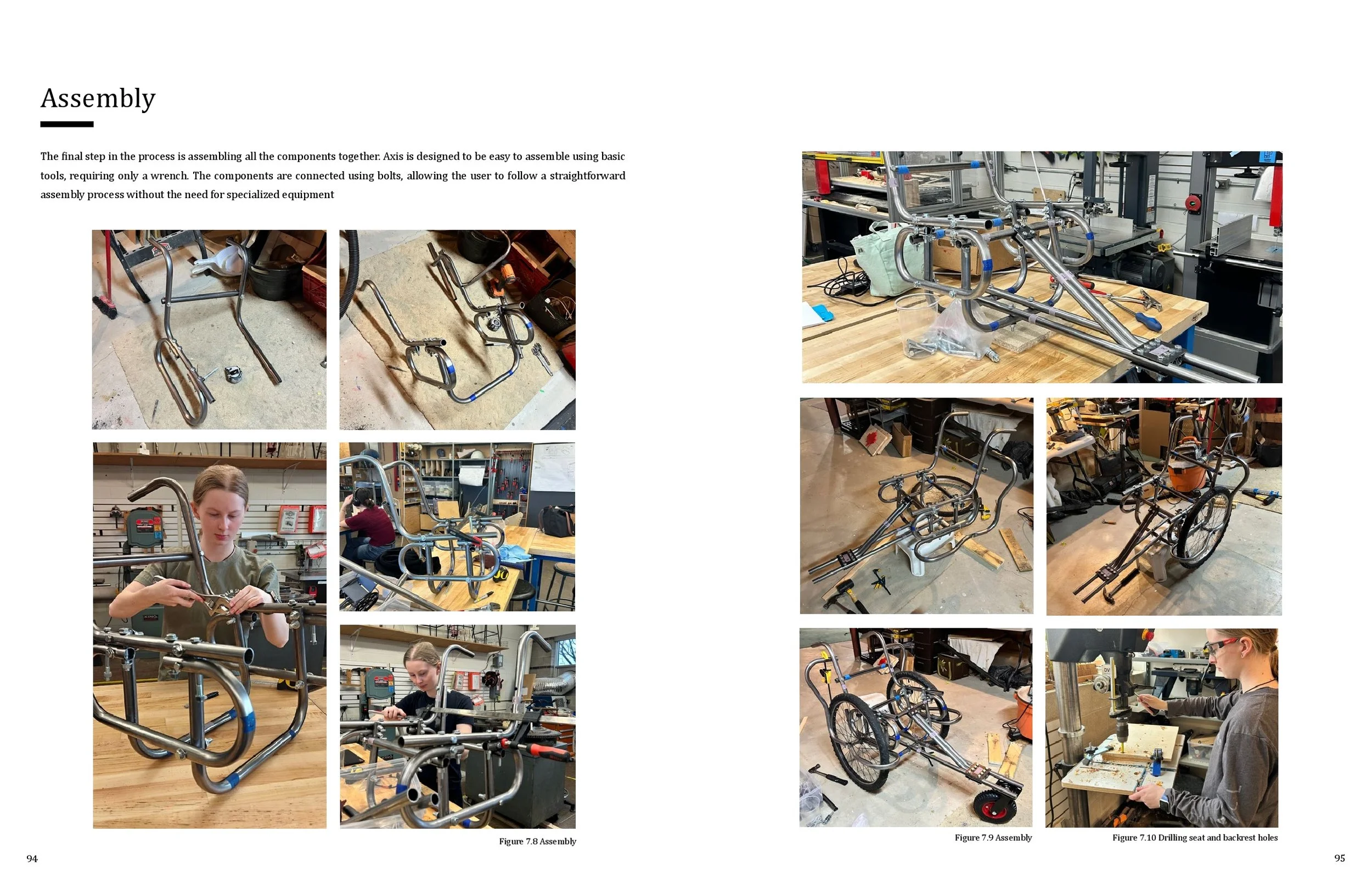 Assembly

The final step in the process is assembling all the components together. Axis is designed to be easy to assemble using basic tools, requiring only a wrench. The components are connected using bolts, allowing the user to follow a straightforward assembly process without the need for specialized equipment

Figure 7.8 Assembly

94

Figure 7.9 Assembly

Figure 7.10 Drilling seat and backrest holes

95