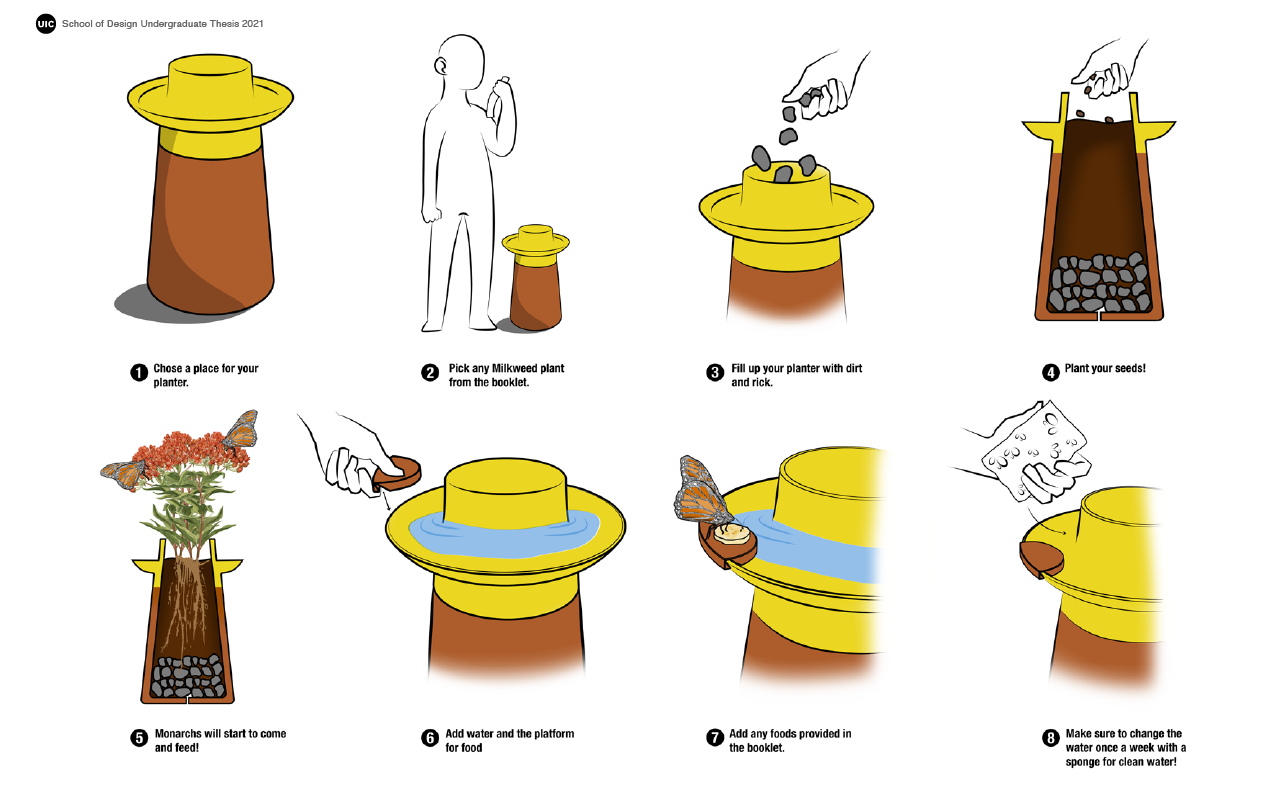 UIC School of Design Undergraduate Thesis 2021

1 Chose a place for your planter.

2 Pick any Milkweed plant from the booklet.

3 Fill up your planter with dirt and rick.

4 Plant your seeds!

5 Monarchs will start to come and feed!

6 Add water and the platform for food

7 Add any foods provided in the booklet.

8 Make sure to change the water once a week with a sponge for clean water!