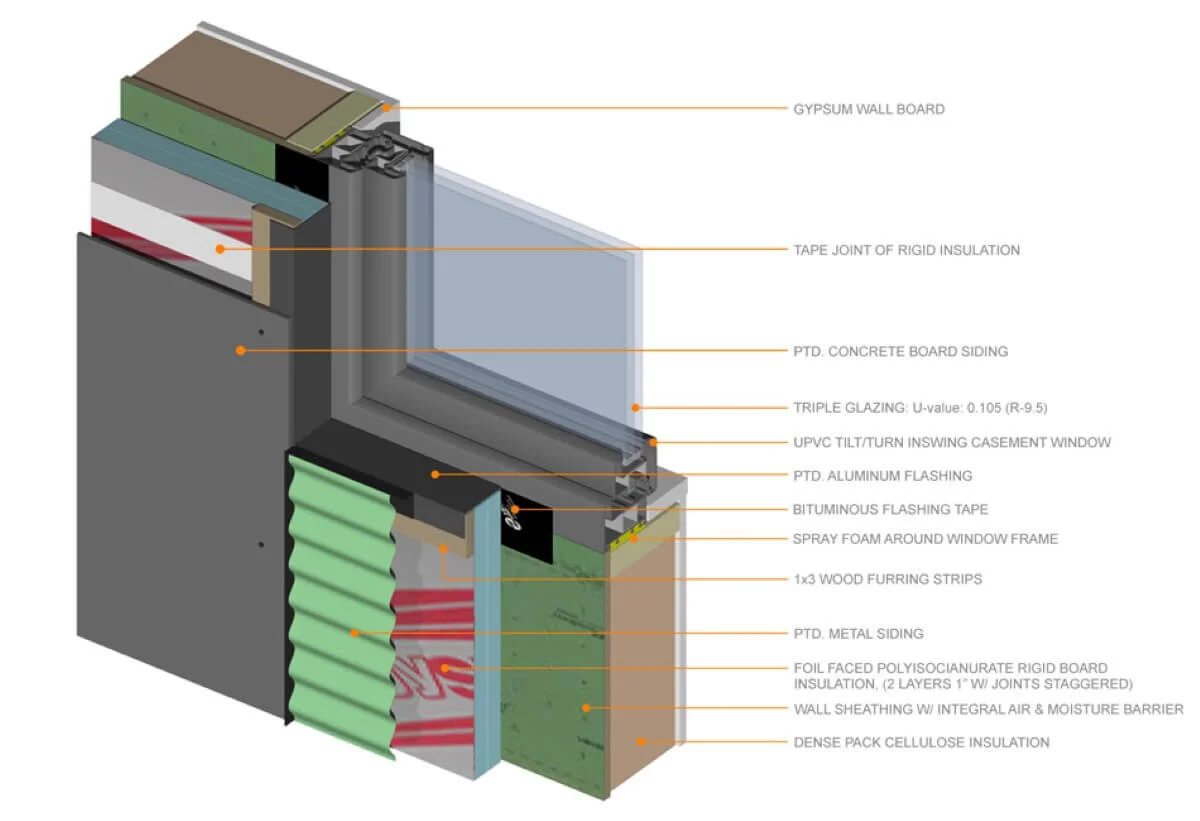 GYPSUM WALL BOARD

TAPE JOINT OF RIGID INSULATION

PTD. CONCRETE BOARD SIDING

TRIPLE GLAZING: U-value: 0.105 (R-9.5)

UPVC TILT/TURN INSWING CASEMENT WINDOW

PTD. ALUMINUM FLASHING

BITUMINOUS FLASHING TAPE

SPRAY FOAM AROUND WINDOW FRAME

1x3 WOOD FURRING STRIPS

PTD. METAL SIDING

FOIL FACED POLYISOCIANURATE RIGID BOARD INSULATION, (2 LAYERS 1" W/ JOINTS STAGGERED)

WALL SHEATHING W/ INTEGRAL AIR & MOISTURE BARRIER

DENSE PACK CELLULOSE INSULATION