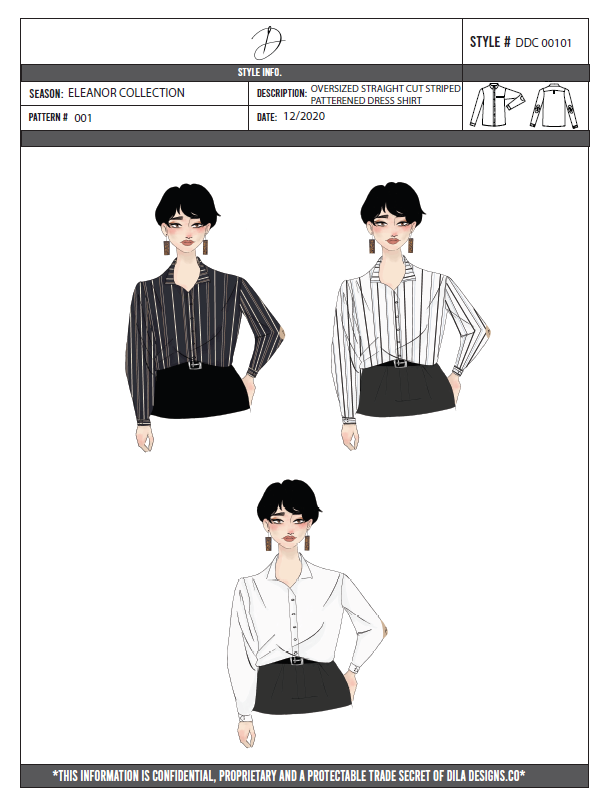 D

STYLE # DDC 00101

STYLE INFO.

SEASON: ELEANOR COLLECTION

DESCRIPTION: OVERSIZED STRAIGHT CUT STRIPED PATTERENED DRESS SHIRT

PATTERN # 001

DATE: 12/2020

*THIS INFORMATION IS CONFIDENTIAL, PROPRIETARY AND A PROTECTABLE TRADE SECRET OF DILA DESIGNS.CO*