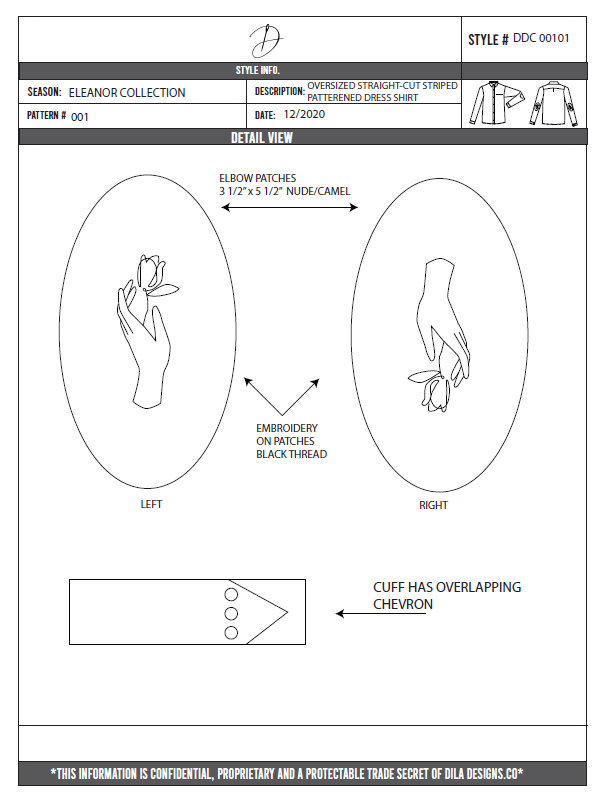 D

STYLE # DDC 00101

STYLE INFO.

SEASON: ELEANOR COLLECTION

DESCRIPTION: OVERSIZED STRAIGHT-CUT STRIPED PATTERENED DRESS SHIRT

PATTERN # 001

DATE: 12/2020

DETAIL VIEW

ELBOW PATCHES
3 1/2" x 5 1/2" NUDE/CAMEL

EMBROIDERY
ON PATCHES
BLACK THREAD

LEFT

RIGHT

CUFF HAS OVERLAPPING CHEVRON

*THIS INFORMATION IS CONFIDENTIAL, PROPRIETARY AND A PROTECTABLE TRADE SECRET OF DILA DESIGNS.CO*