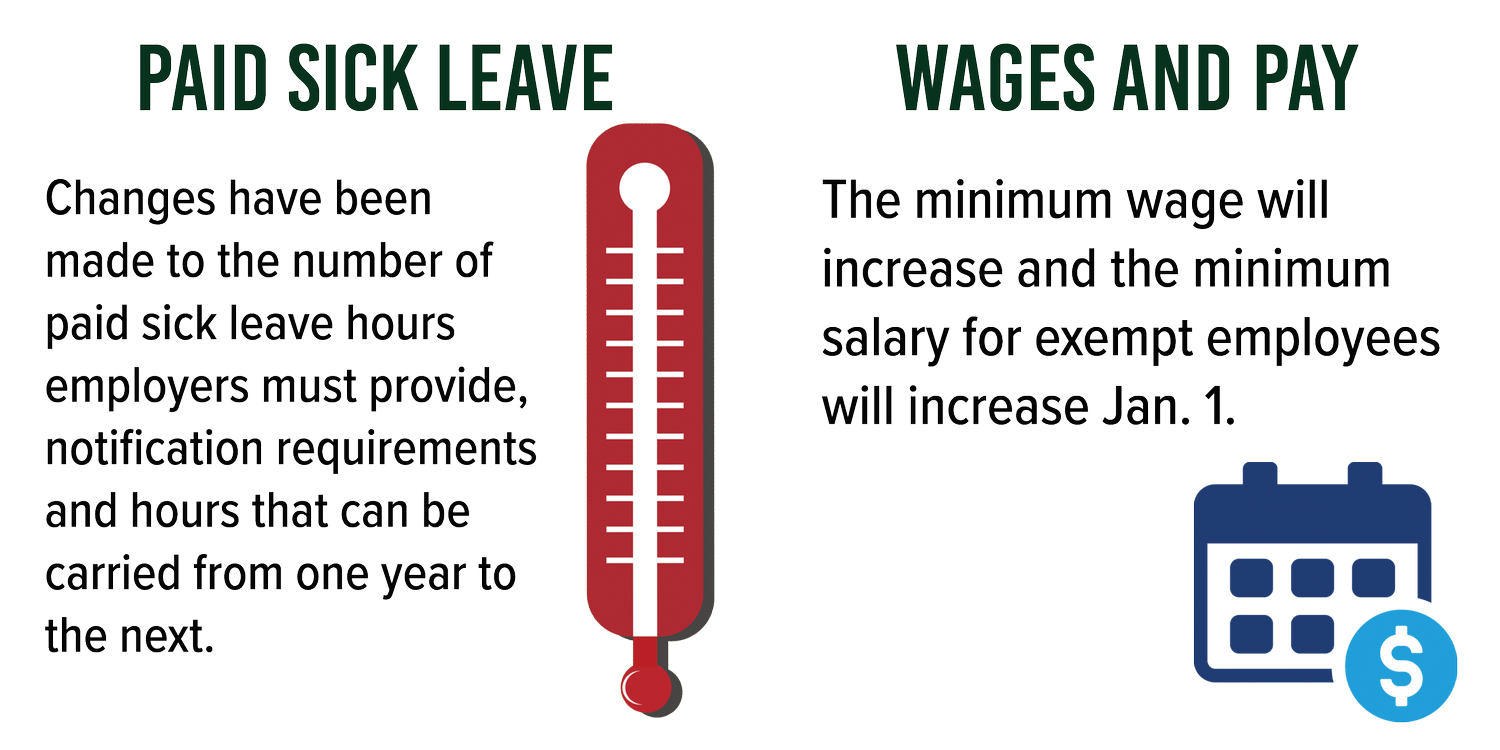 PAID SICK LEAVE

Changes have been made to the number of paid sick leave hours employers must provide, notification requirements and hours that can be carried from one year to the next.

WAGES AND PAY

The minimum wage will increase and the minimum salary for exempt employees will increase Jan. 1.

$