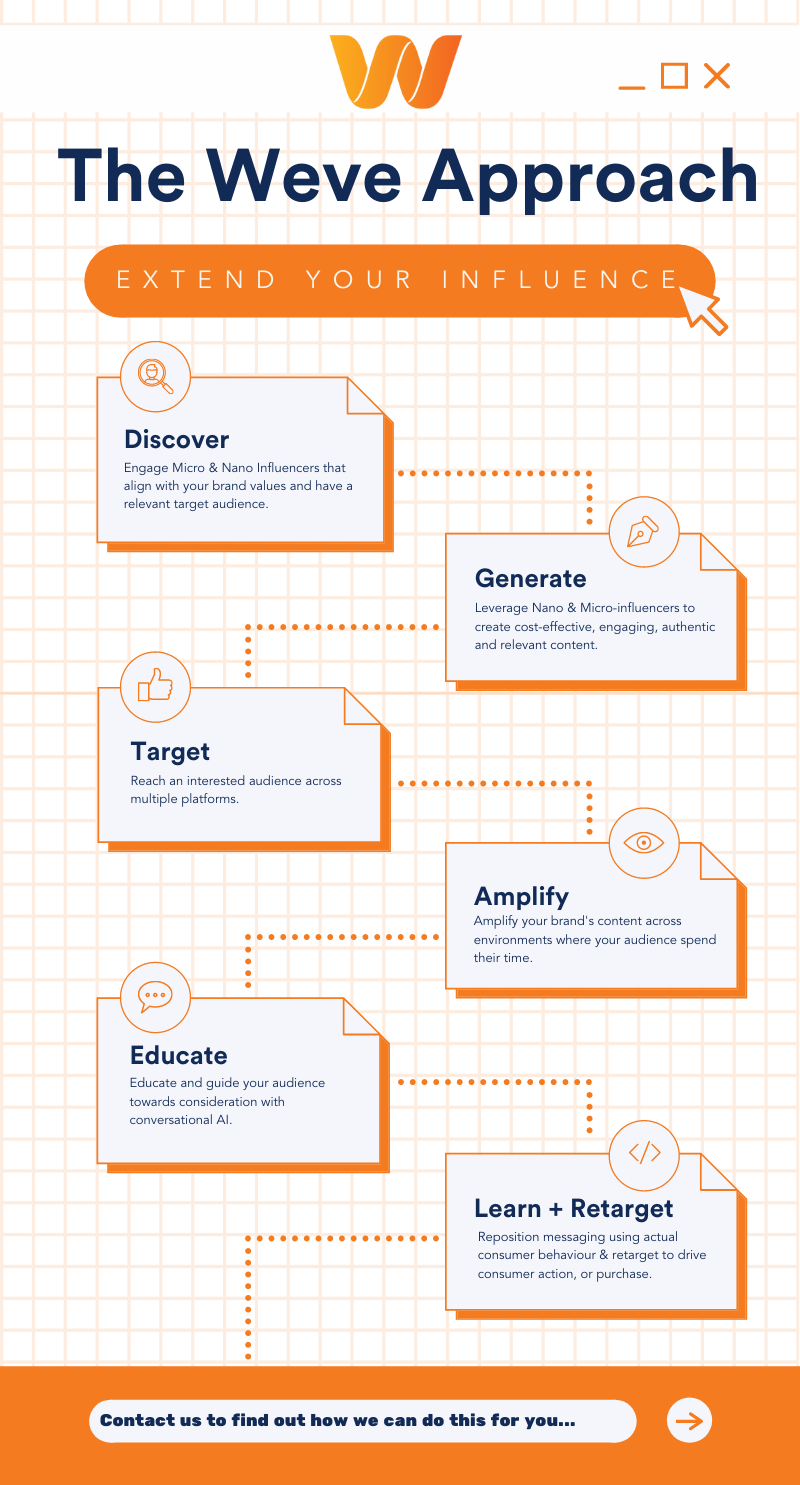 The Weve Approach

EXTEND YOUR INFLUENCE

Discover
Engage Micro & Nano Influencers that align with your brand values and have a relevant target audience.

Generate
Leverage Nano & Micro-influencers to create cost-effective, engaging, authentic and relevant content.

Target
Reach an interested audience across multiple platforms.

Amplify
Amplify your brand's content across environments where your audience spend their time.

Educate
Educate and guide your audience towards consideration with conversational AI.

Learn + Retarget
Reposition messaging using actual consumer behaviour & retarget to drive consumer action, or purchase.

Contact us to find out how we can do this for you...