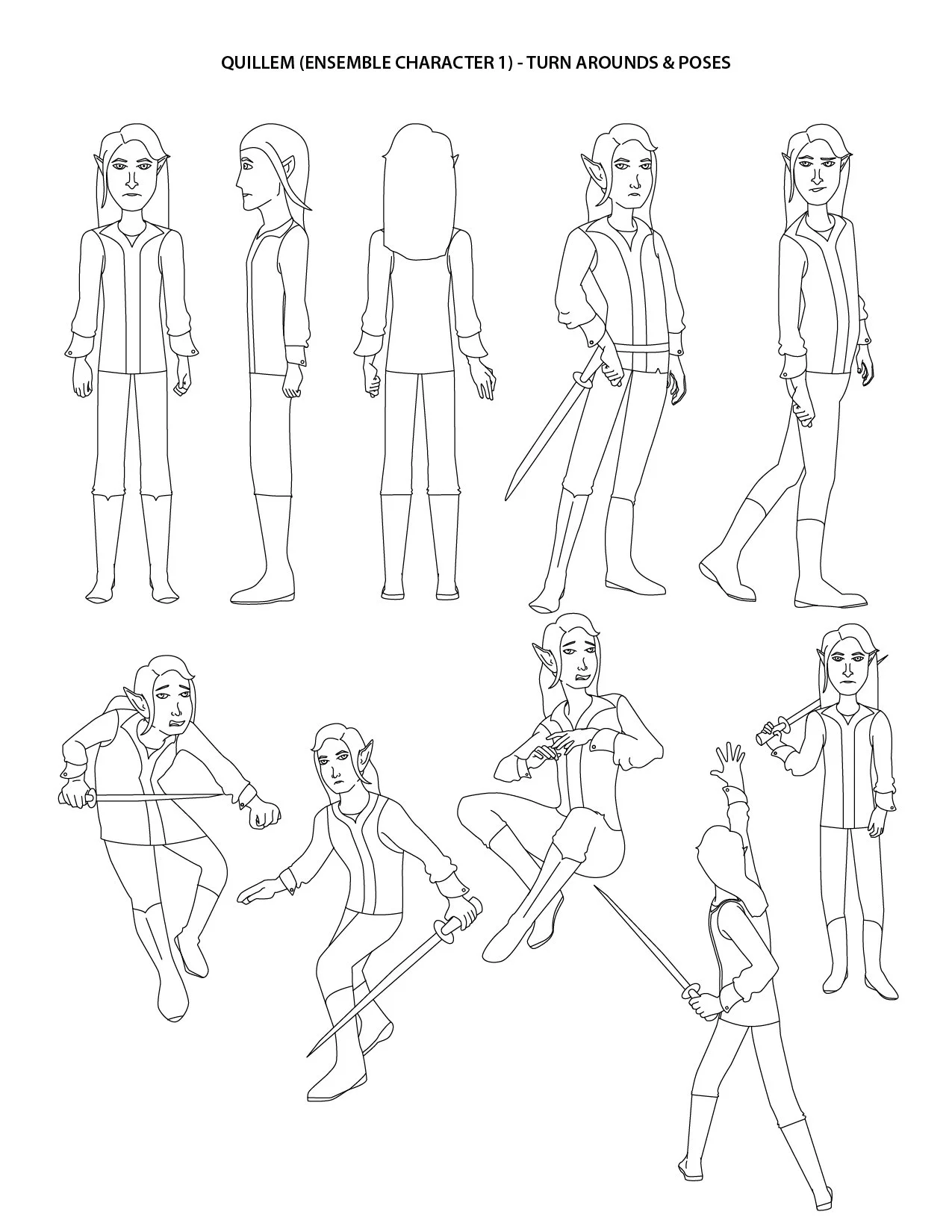 QUILLEM (ENSEMBLE CHARACTER 1) - TURN AROUNDS & POSES