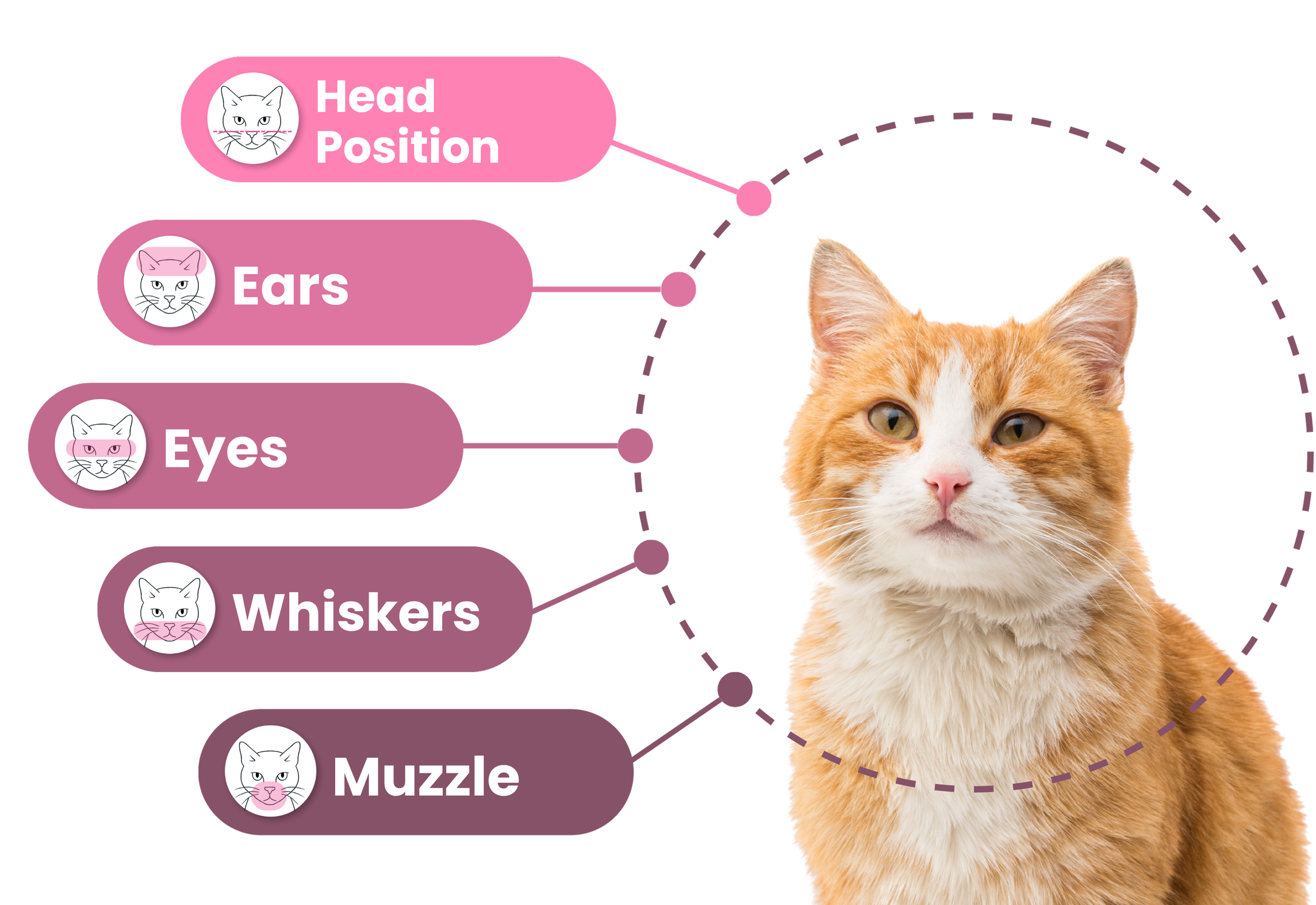 Head Position

Ears

Eyes

Whiskers

Muzzle