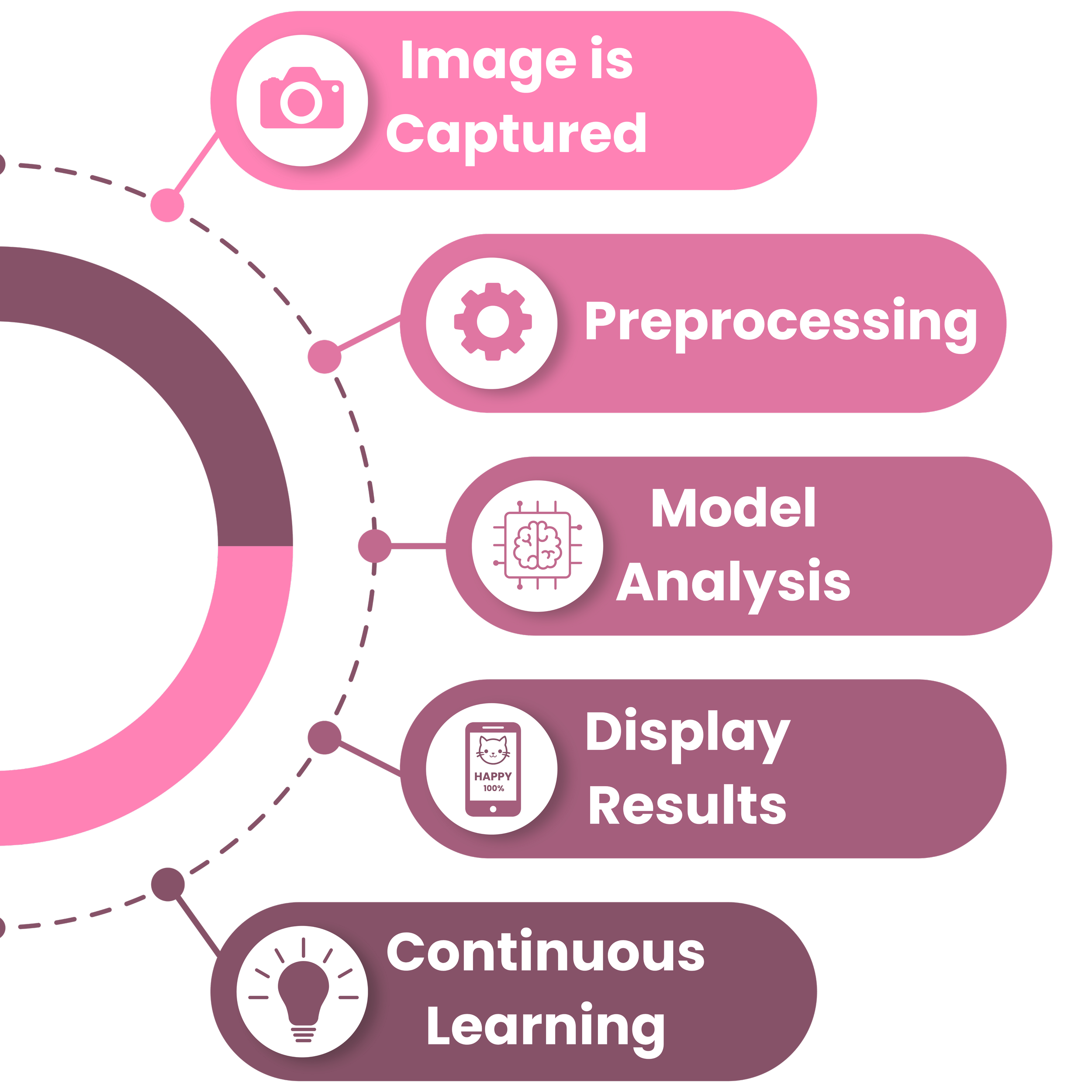 Image is Captured

Preprocessing

Model Analysis

HAPPY
100%

Display Results

Continuous Learning