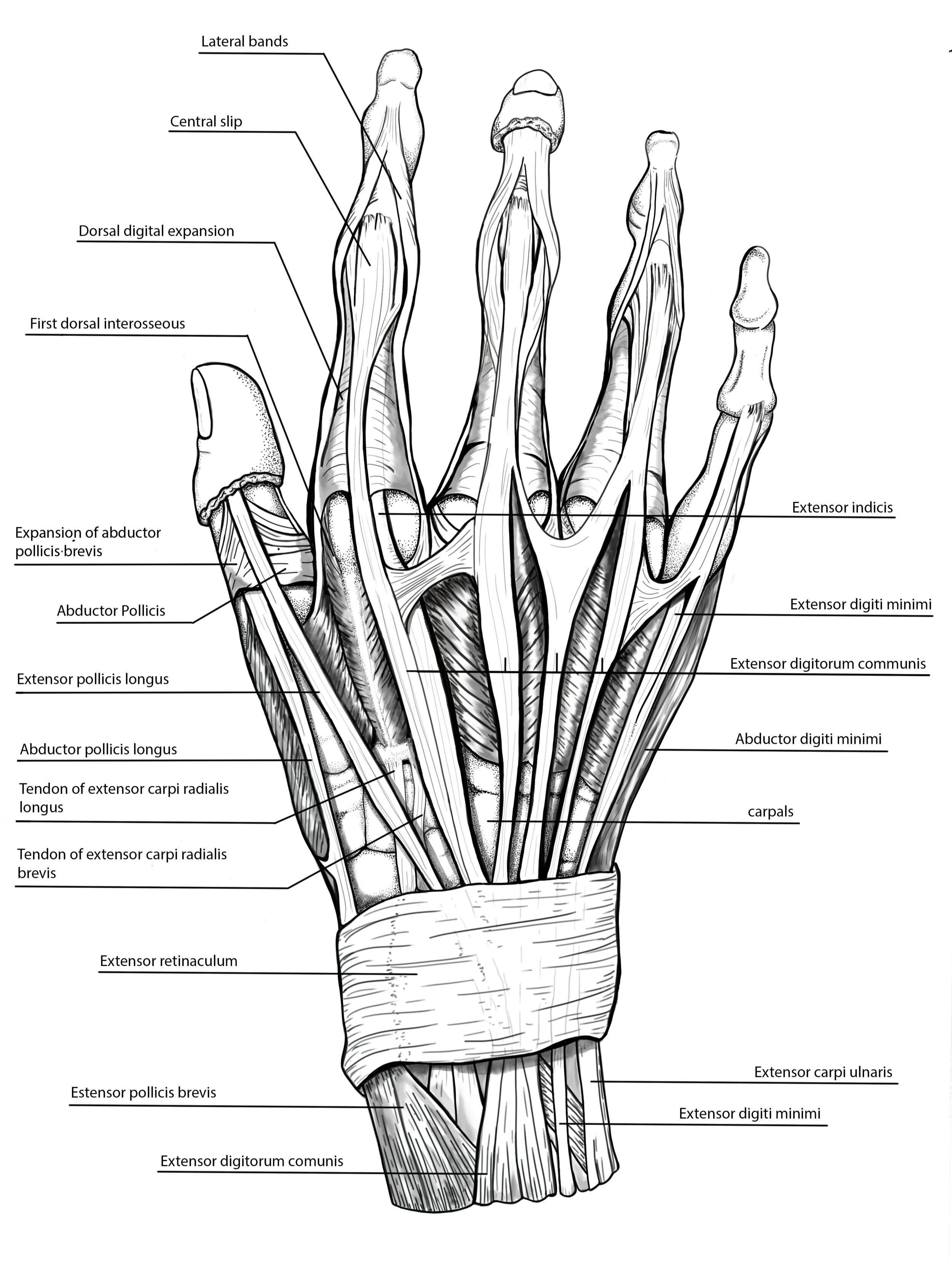 Lateral bands

Central slip

Dorsal digital expansion

First dorsal interosseous

Expansion of abductor pollicis brevis

Abductor Pollicis

Extensor pollicis longus

Abductor pollicis longus

Tendon of extensor carpi radialis longus

Tendon of extensor carpi radialis brevis

Extensor retinaculum

Estensor pollicis brevis

Extensor digitorum comunis

Extensor indicis

Extensor digiti minimi

Extensor digitorum communis

Abductor digiti minimi

carpals

Extensor carpi ulnaris

Extensor digiti minimi