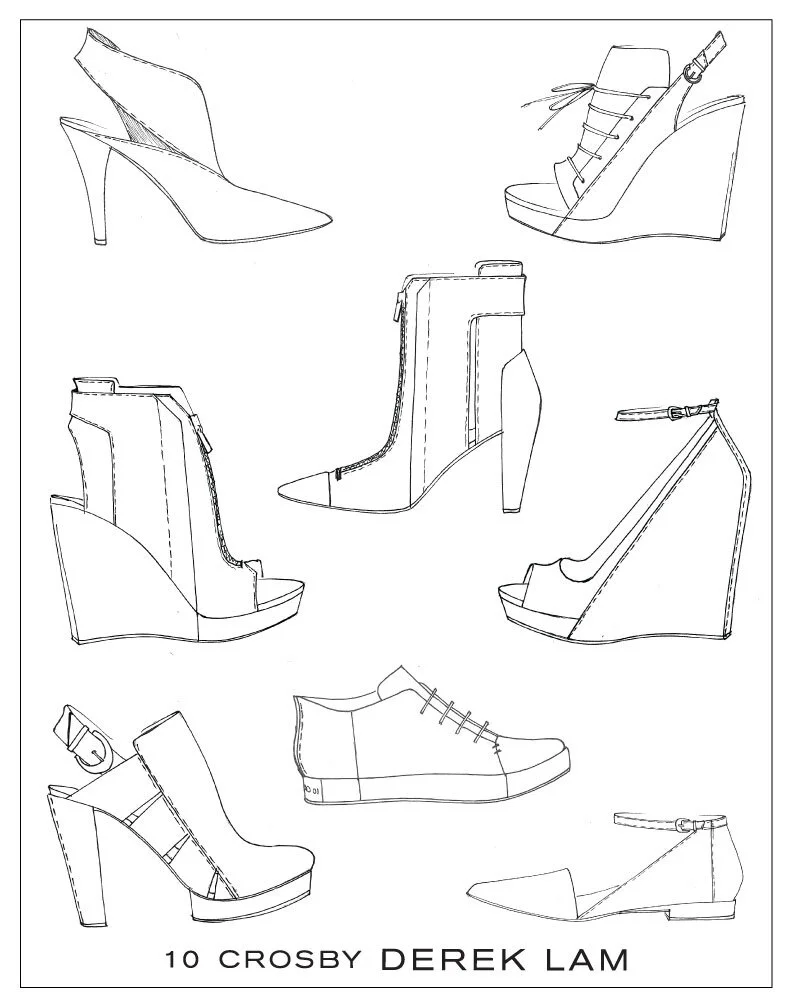 10 CROSBY DEREK LAM