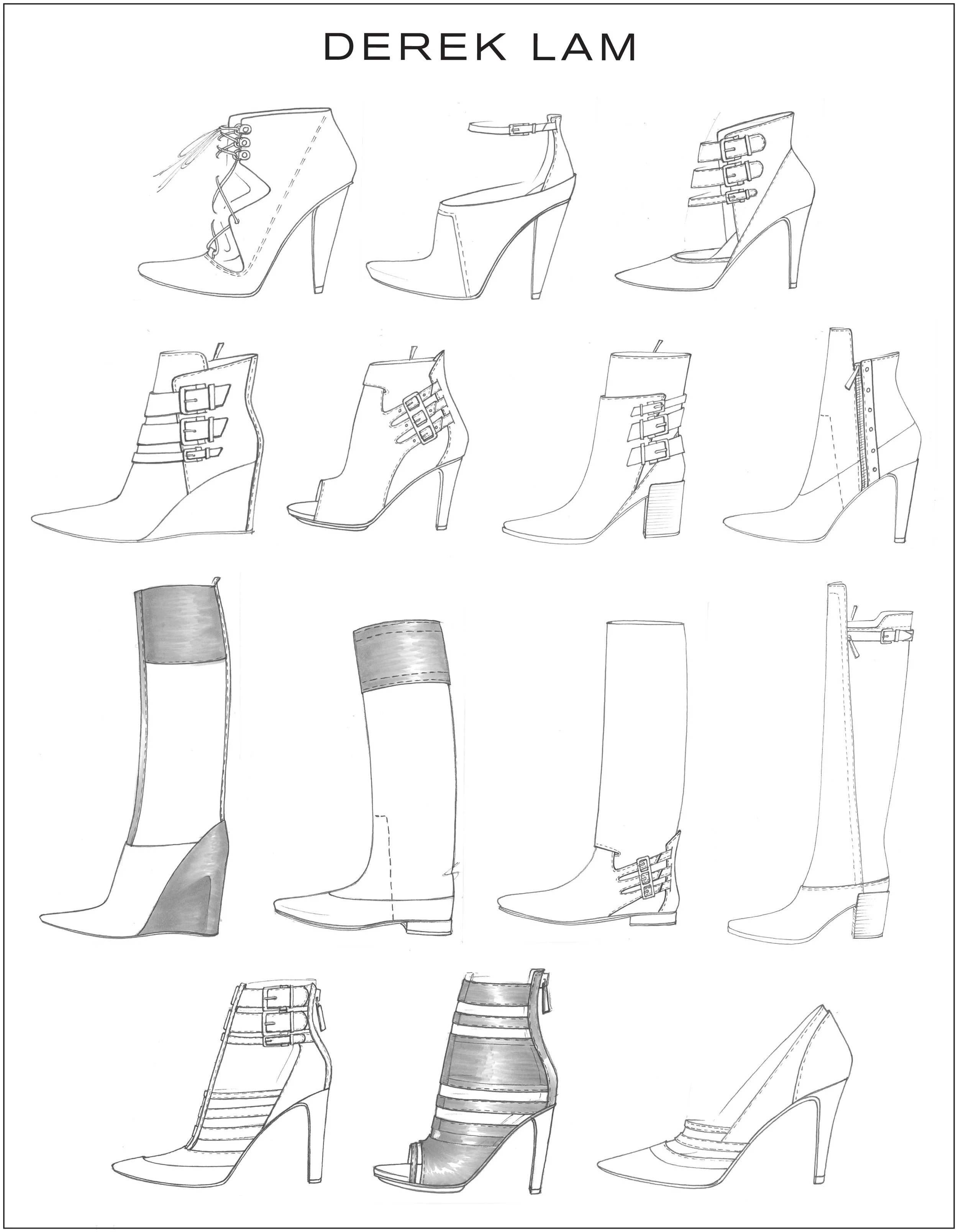 DEREK LAM