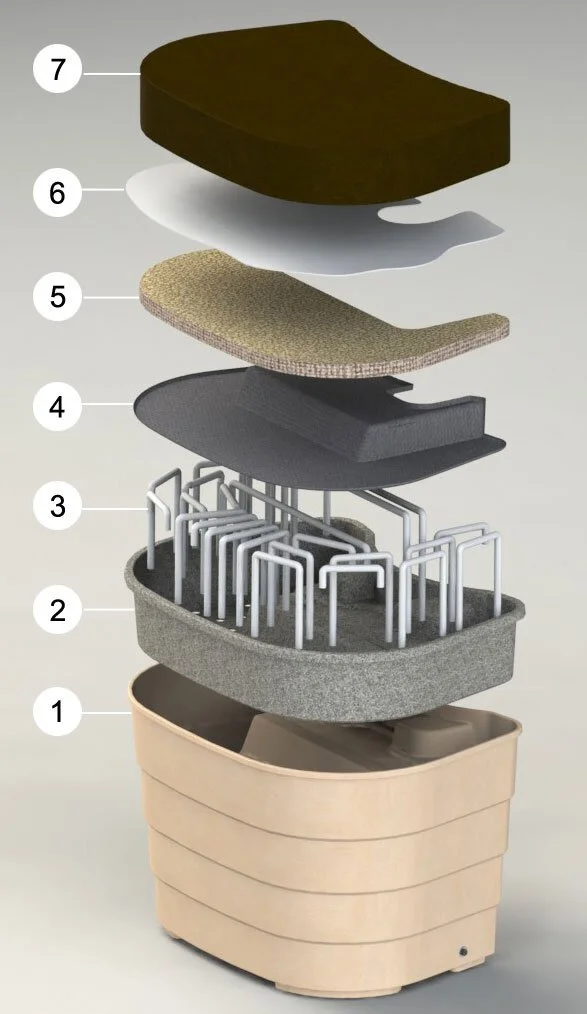 7
6
5
4
3
2
1