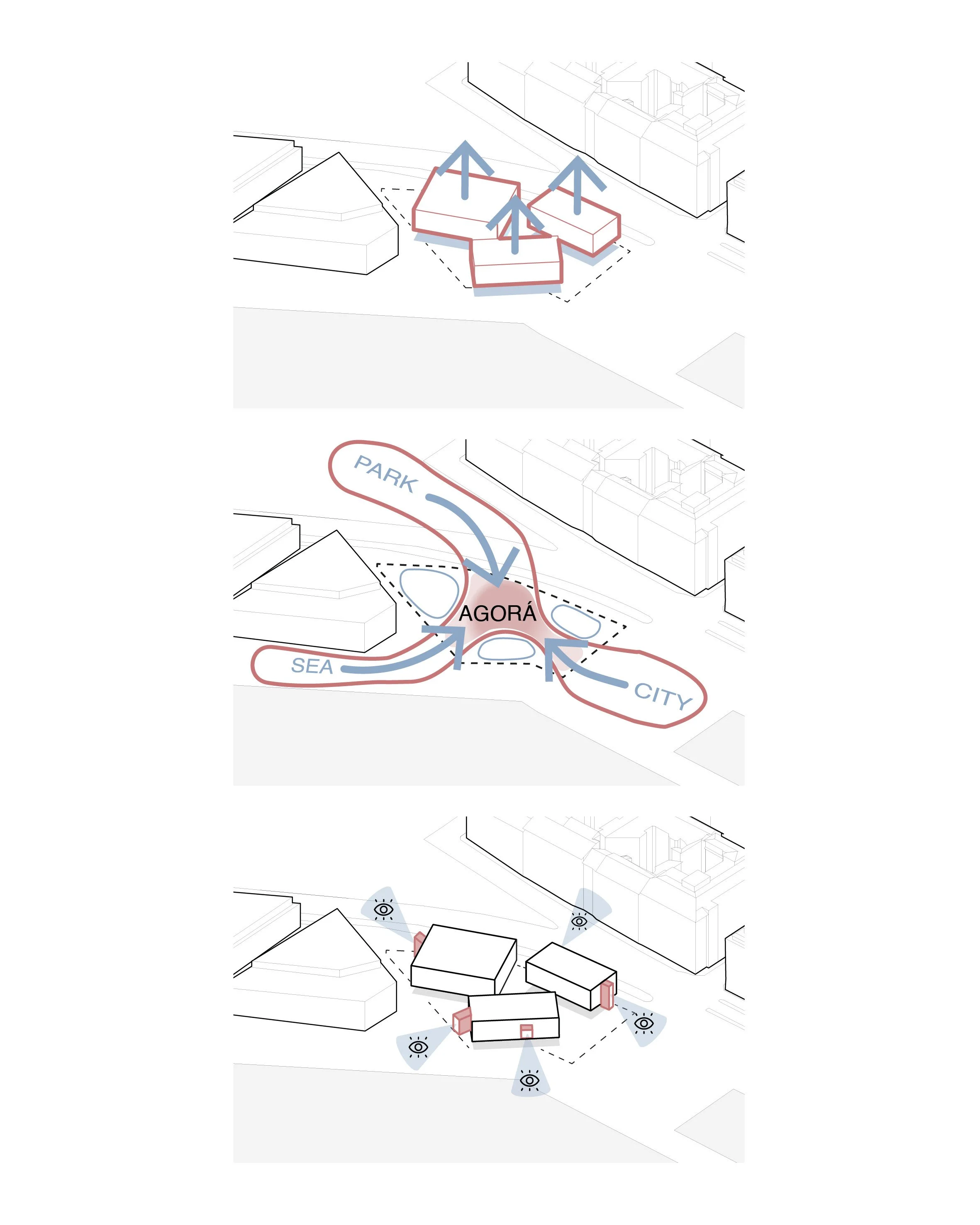 PARK
AGORÁ
SEA
CITY