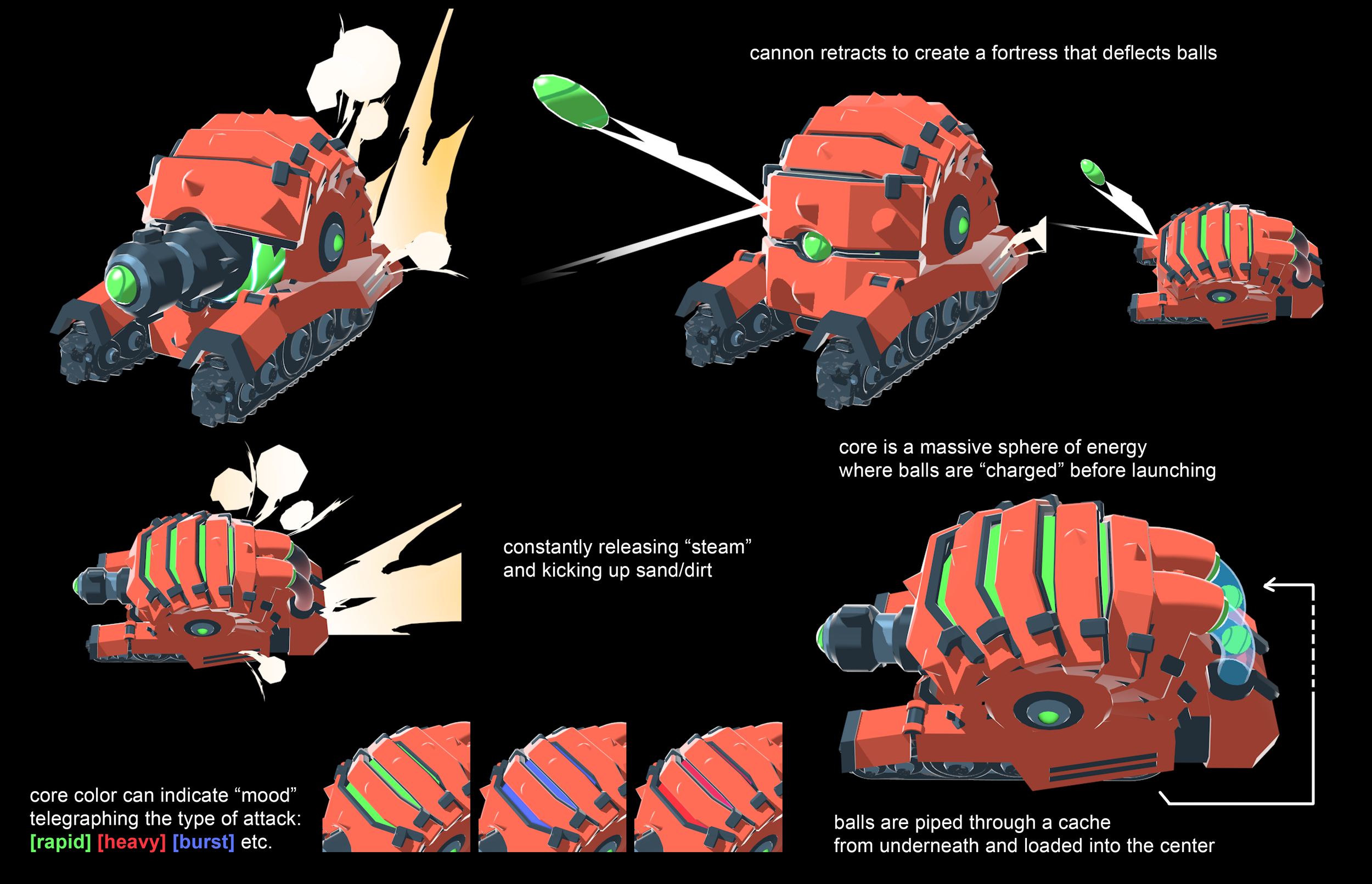 cannon retracts to create a fortress that deflects balls

core is a massive sphere of energy
where balls are “charged” before launching

constantly releasing “steam”
and kicking up sand/dirt

core color can indicate “mood”
telegraphing the type of attack:
[rapid] [heavy] [burst] etc.

balls are piped through a cache
from underneath and loaded into the center