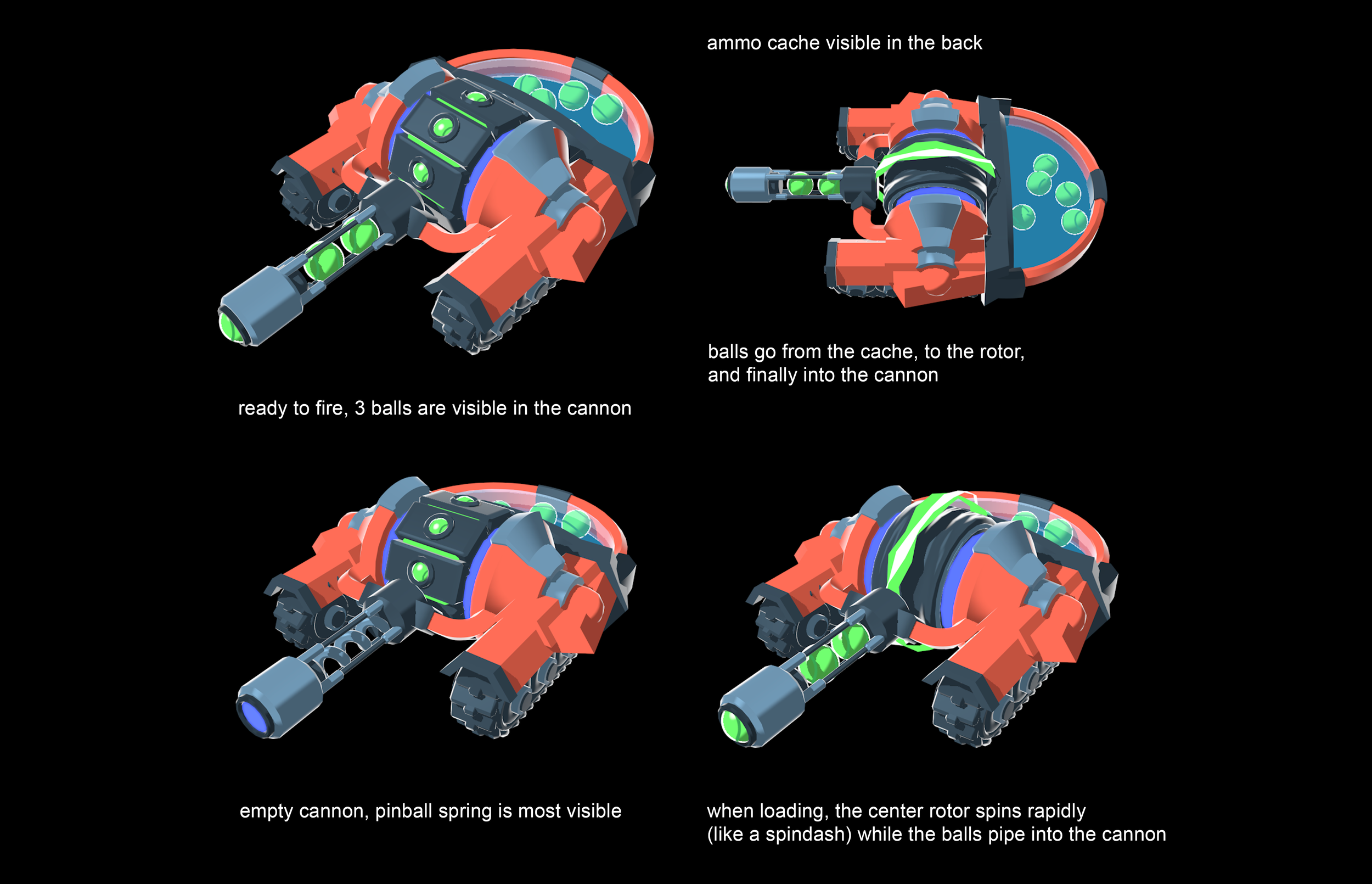 ammo cache visible in the back

balls go from the cache, to the rotor, and finally into the cannon

ready to fire, 3 balls are visible in the cannon

empty cannon, pinball spring is most visible

when loading, the center rotor spins rapidly (like a spindash) while the balls pipe into the cannon