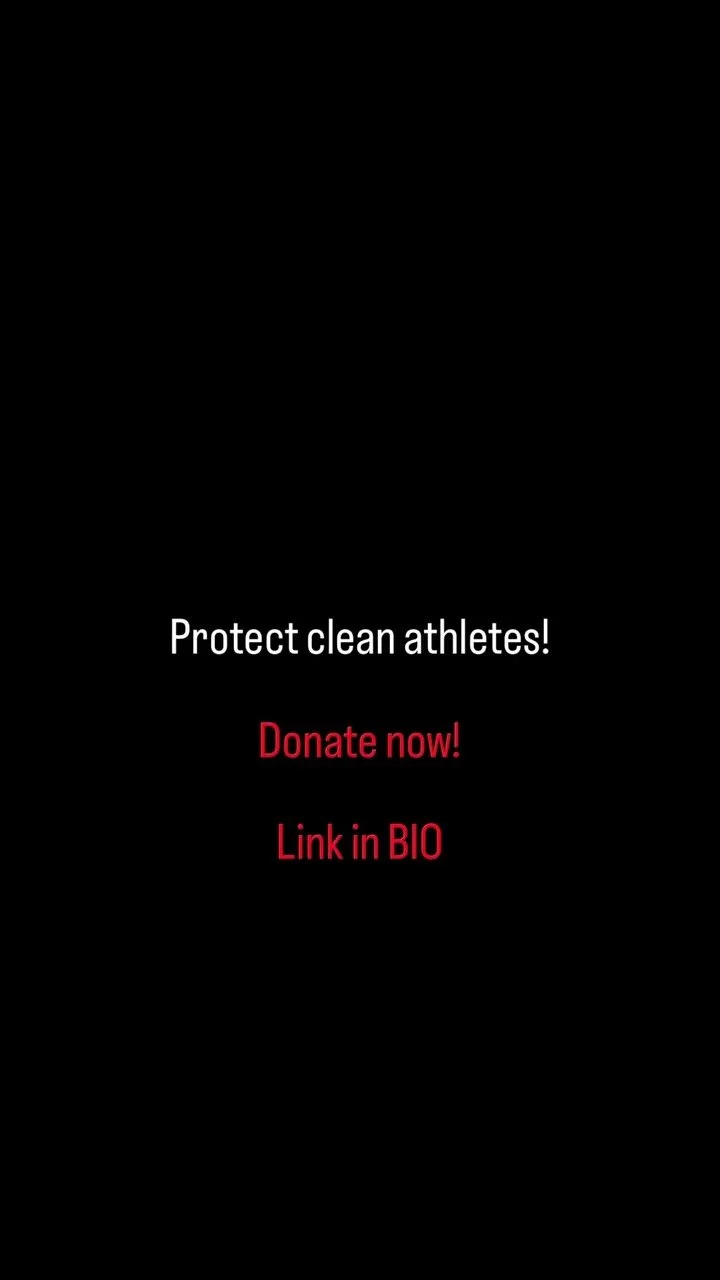 Protect clean athletes!

Donate now!

Link in BIO