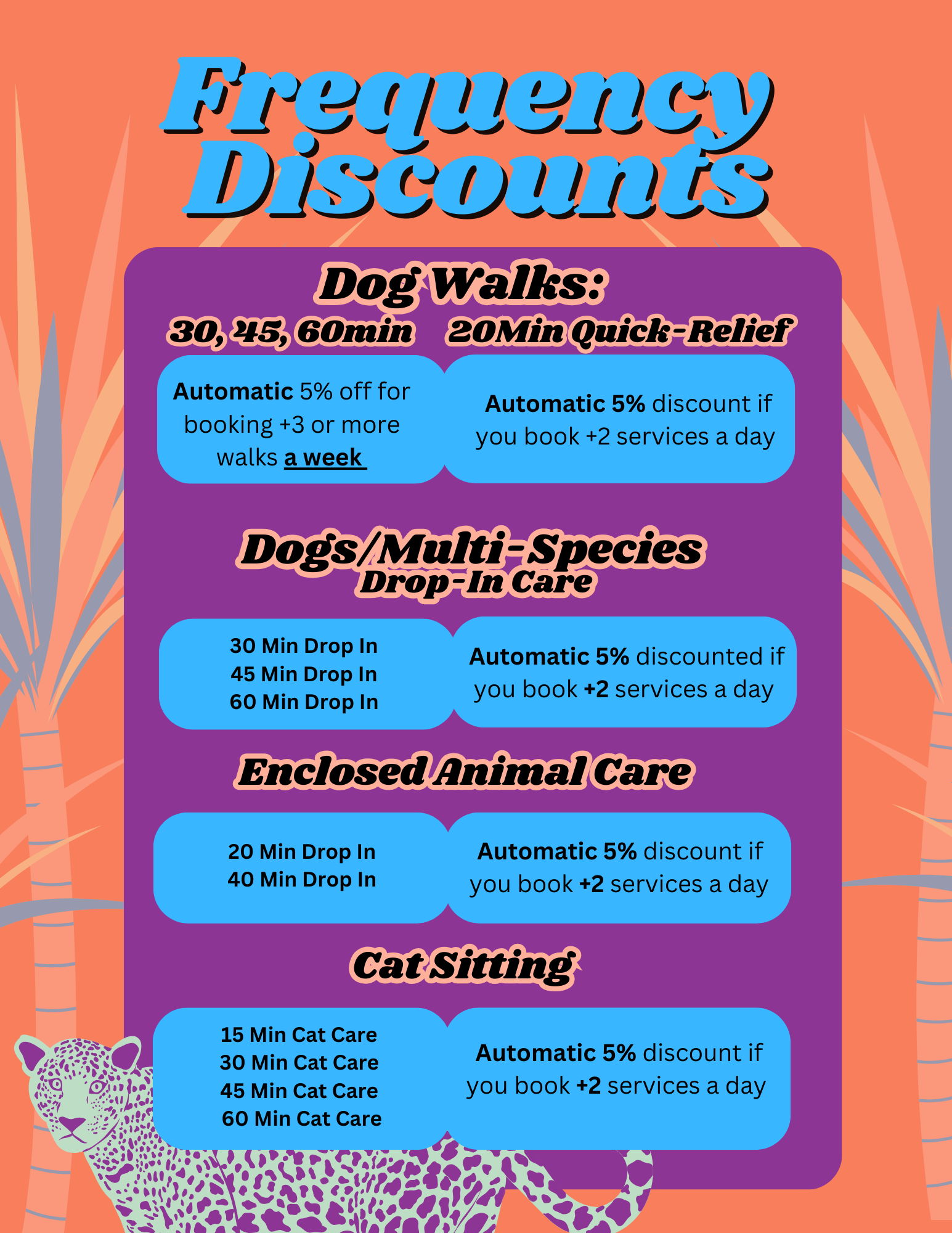 Frequency Discounts

Dog Walks:

30, 45, 60min

Automatic 5% off for booking +3 or more walks a week

20Min Quick-Relief

Automatic 5% discount if you book +2 services a day

Dogs/Multi-Species Drop-In Care

30 Min Drop In
45 Min Drop In
60 Min Drop In

Automatic 5% discounted if you book +2 services a day

Enclosed Animal Care

20 Min Drop In
40 Min Drop In

Automatic 5% discount if you book +2 services a day

Cat Sitting

15 Min Cat Care
30 Min Cat Care
45 Min Cat Care
60 Min Cat Care

Automatic 5% discount if you book +2 services a day