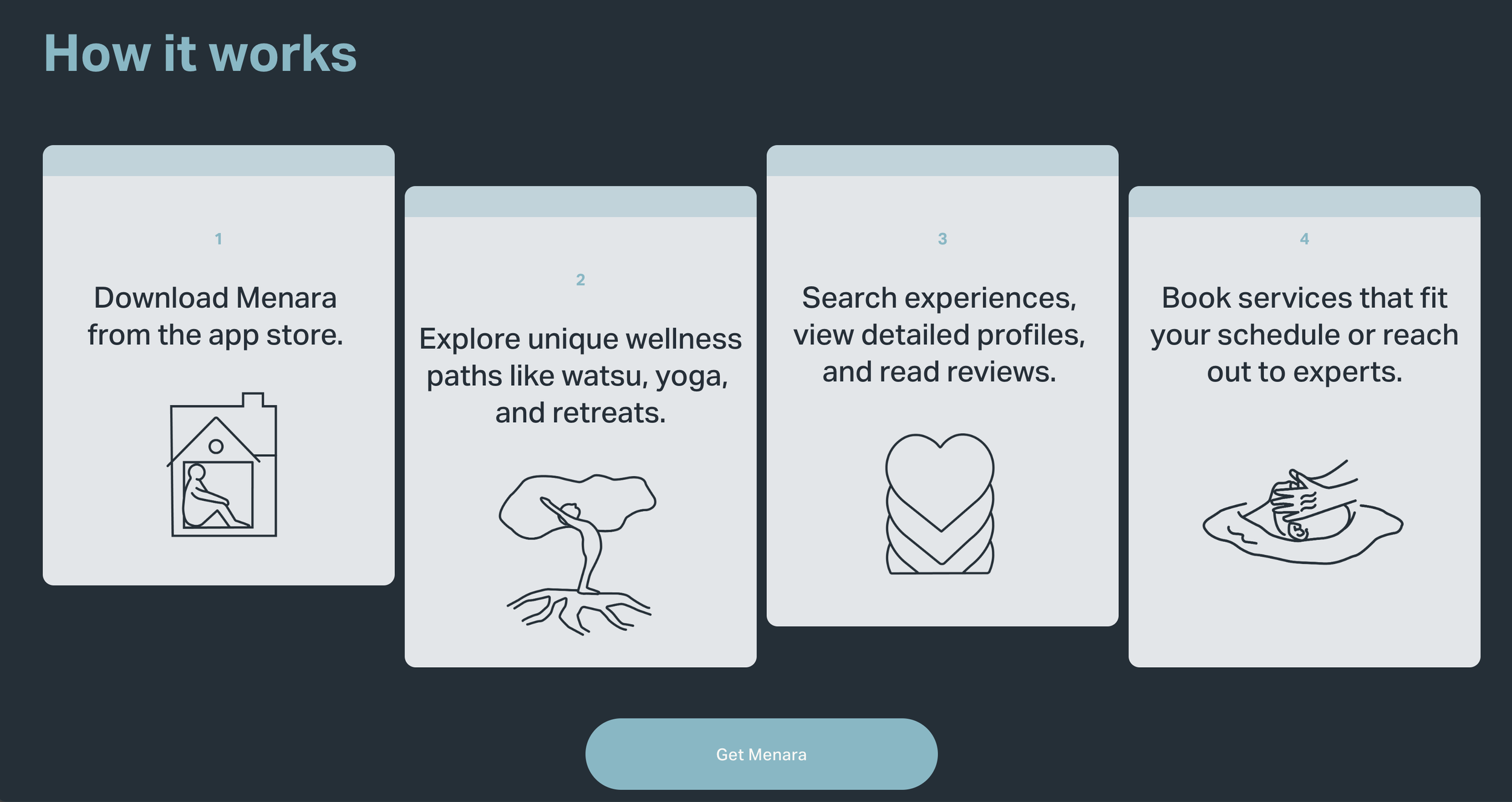 How it works

1

Download Menara from the app store.

2

Explore unique wellness paths like watsu, yoga, and retreats.

3

Search experiences, view detailed profiles, and read reviews.

4

Book services that fit your schedule or reach out to experts.

Get Menara